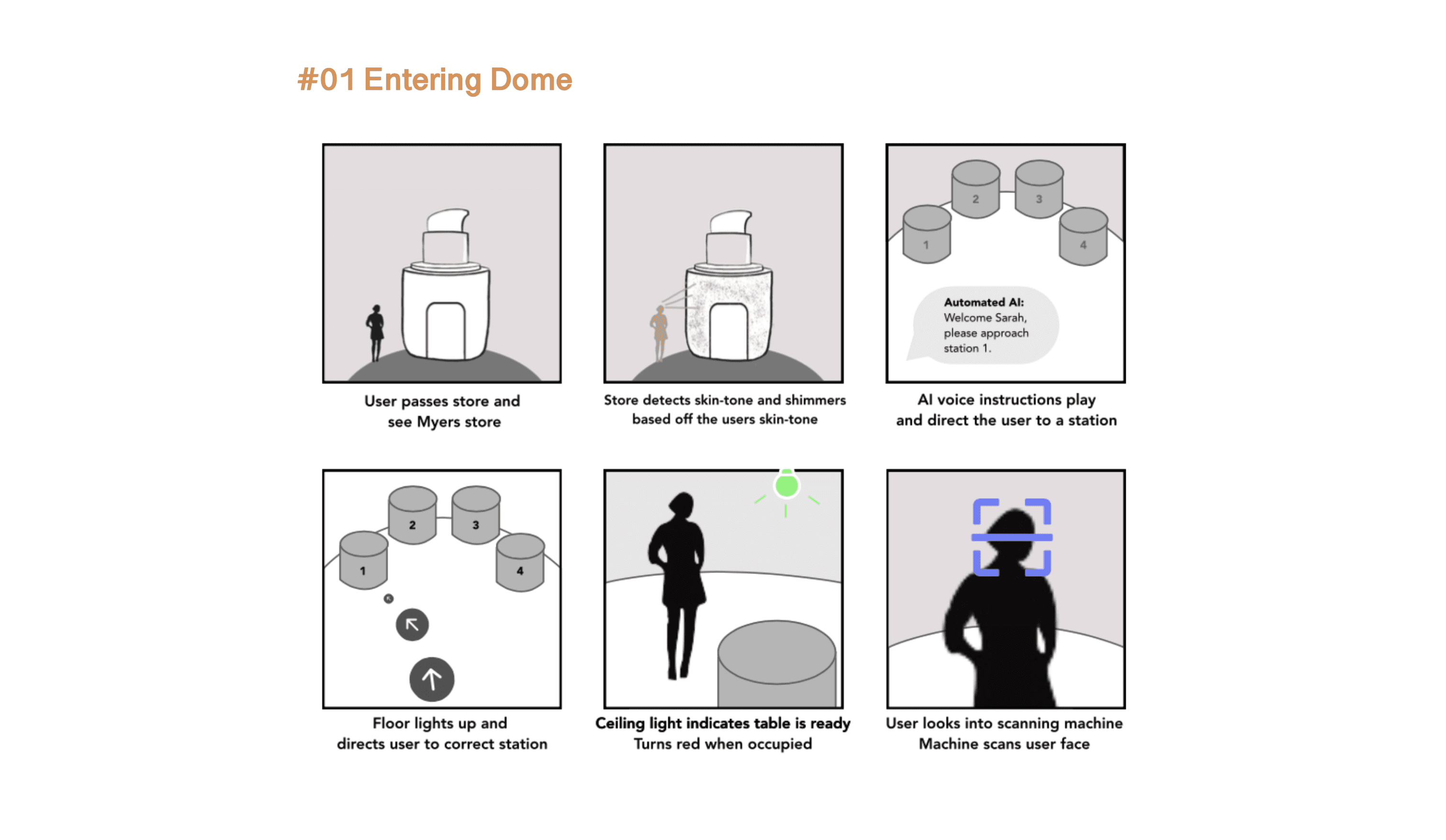 #01 Entering Dome

User passes store and see Myers store

Store detects skin-tone and shimmers based off the users skin-tone

2 3 1 4

Automated AI: Welcome Sarah, please approach station 1.

AI voice instructions play and direct the user to a station

2 3 1 4

Floor lights up and directs user to correct station

Ceiling light indicates table is ready Turns red when occupied

User looks into scanning machine Machine scans user face