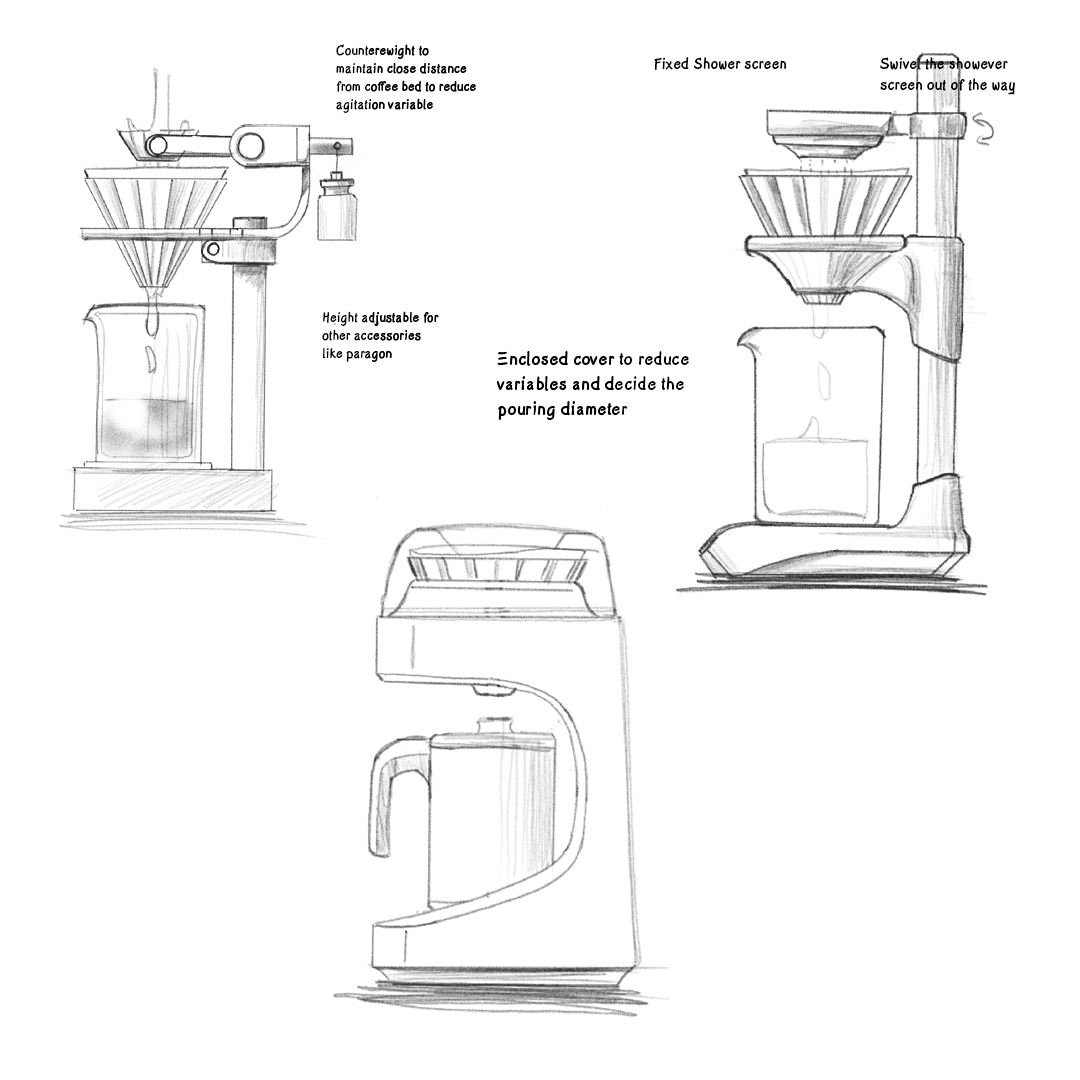 Counterewight to maintain close distance from coffee bed to reduce agitation variable

Fixed Shower screen

Swivel the showever screen out of the way

Height adjustable for other accessories like paragon

Enclosed cover to reduce variables and decide the pouring diameter