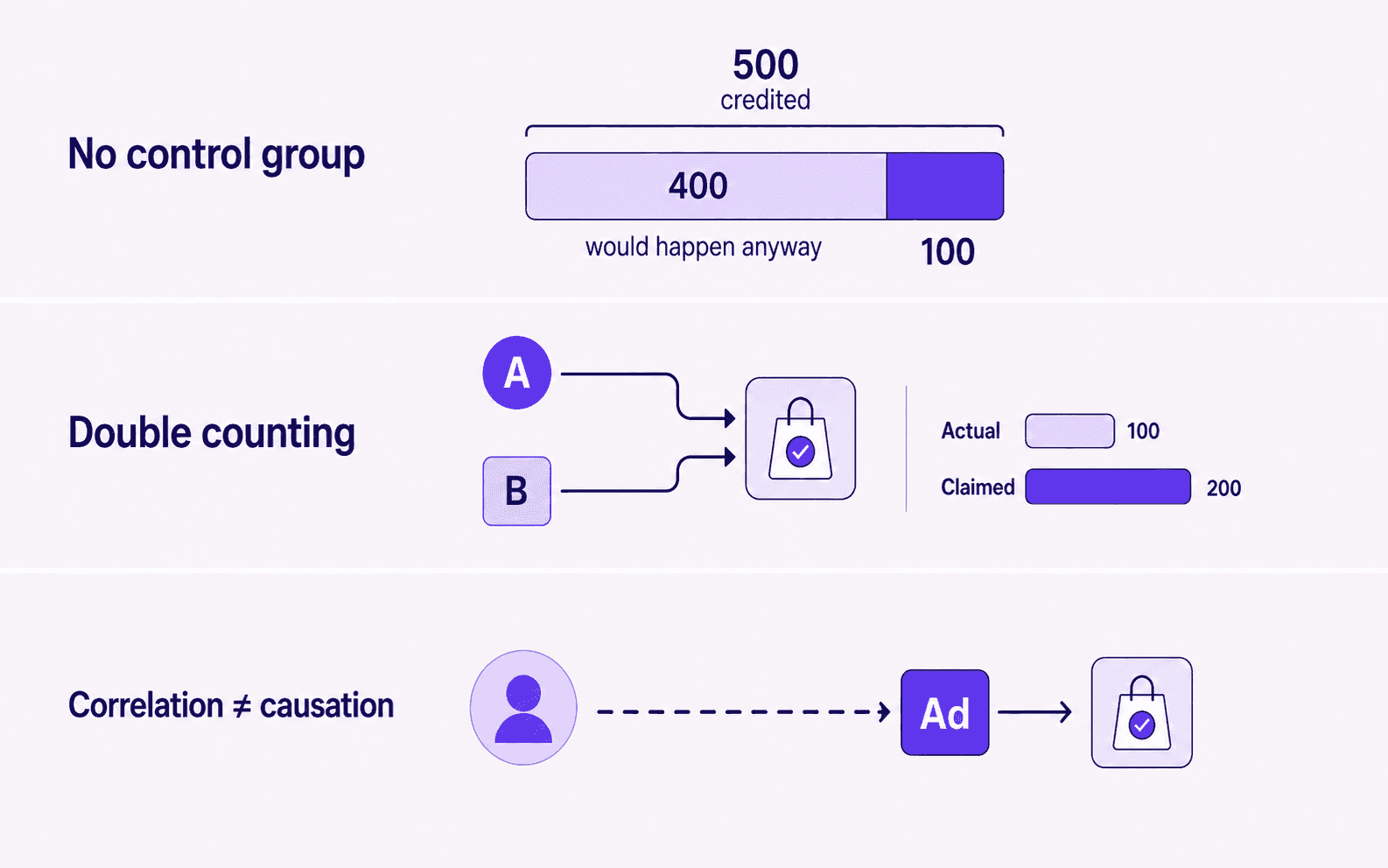 No control group

500
credited

400

would happen anyway

100

Double counting

A

B

Actual 100

Claimed 200

Correlation ≠ causation

Ad