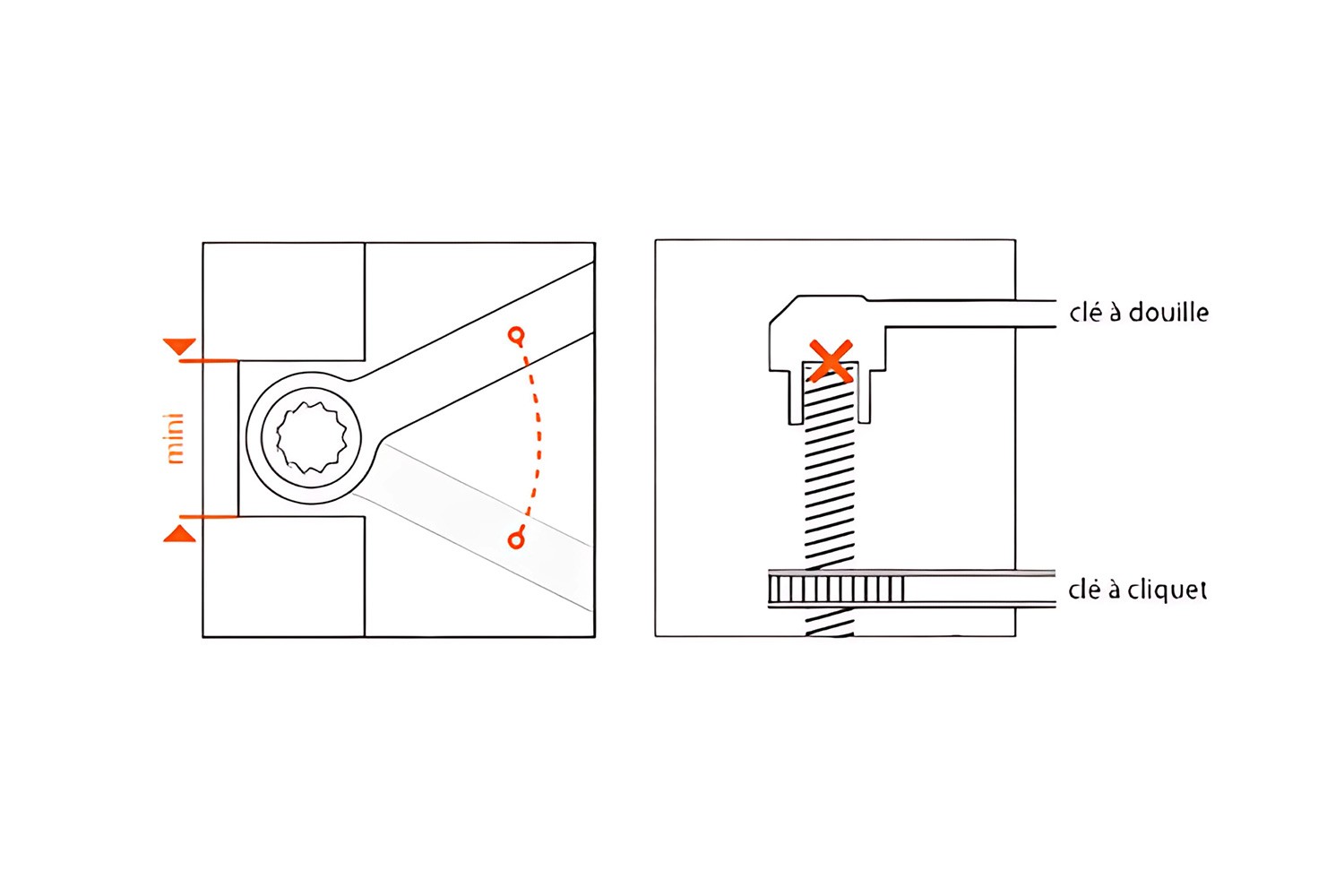 mini

clé à douille

clé à cliquet