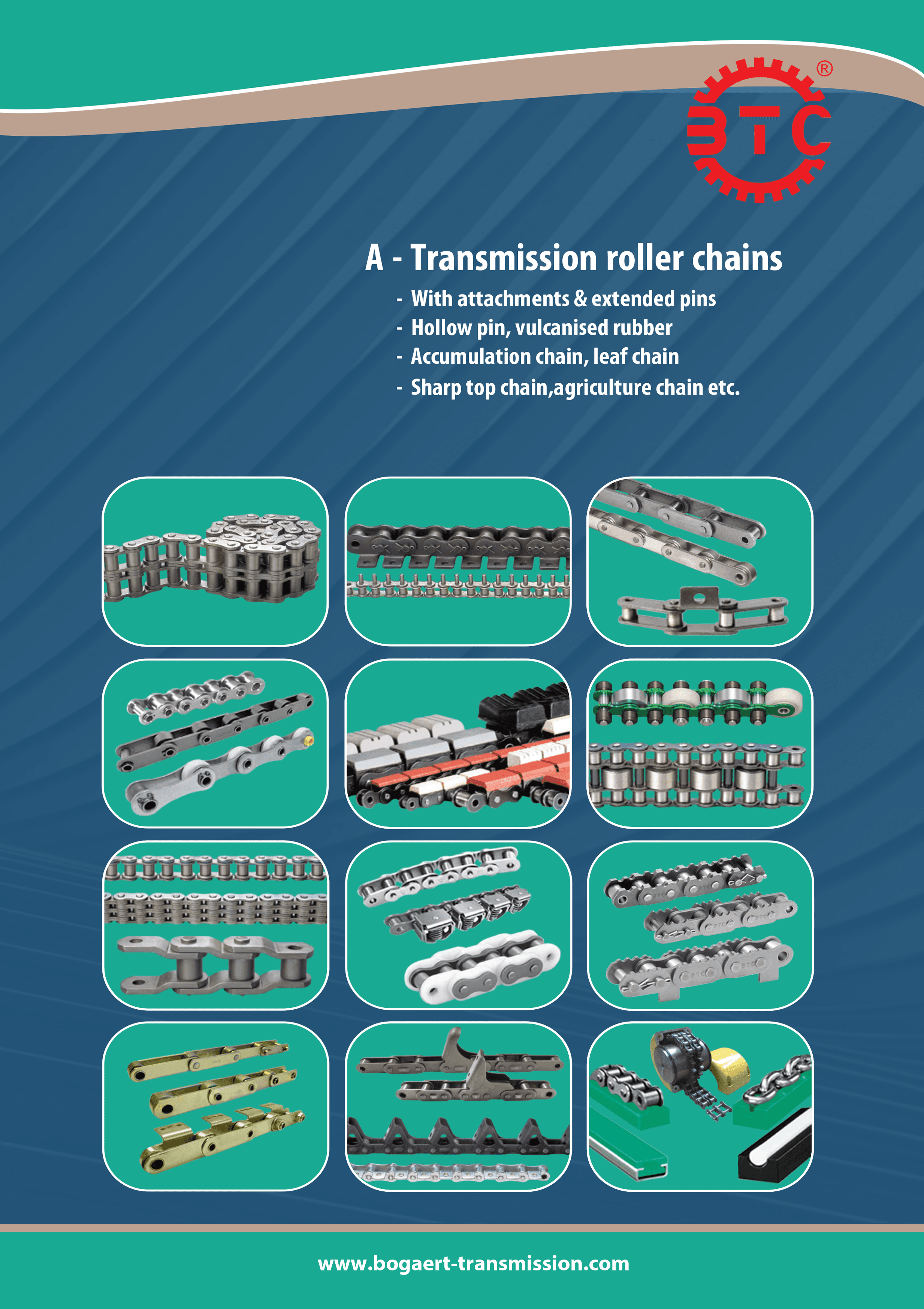 BTC ®

A - Transmission roller chains

- With attachments & extended pins
- Hollow pin, vulcanised rubber
- Accumulation chain, leaf chain
- Sharp top chain,agriculture chain etc.

www.bogaert-transmission.com