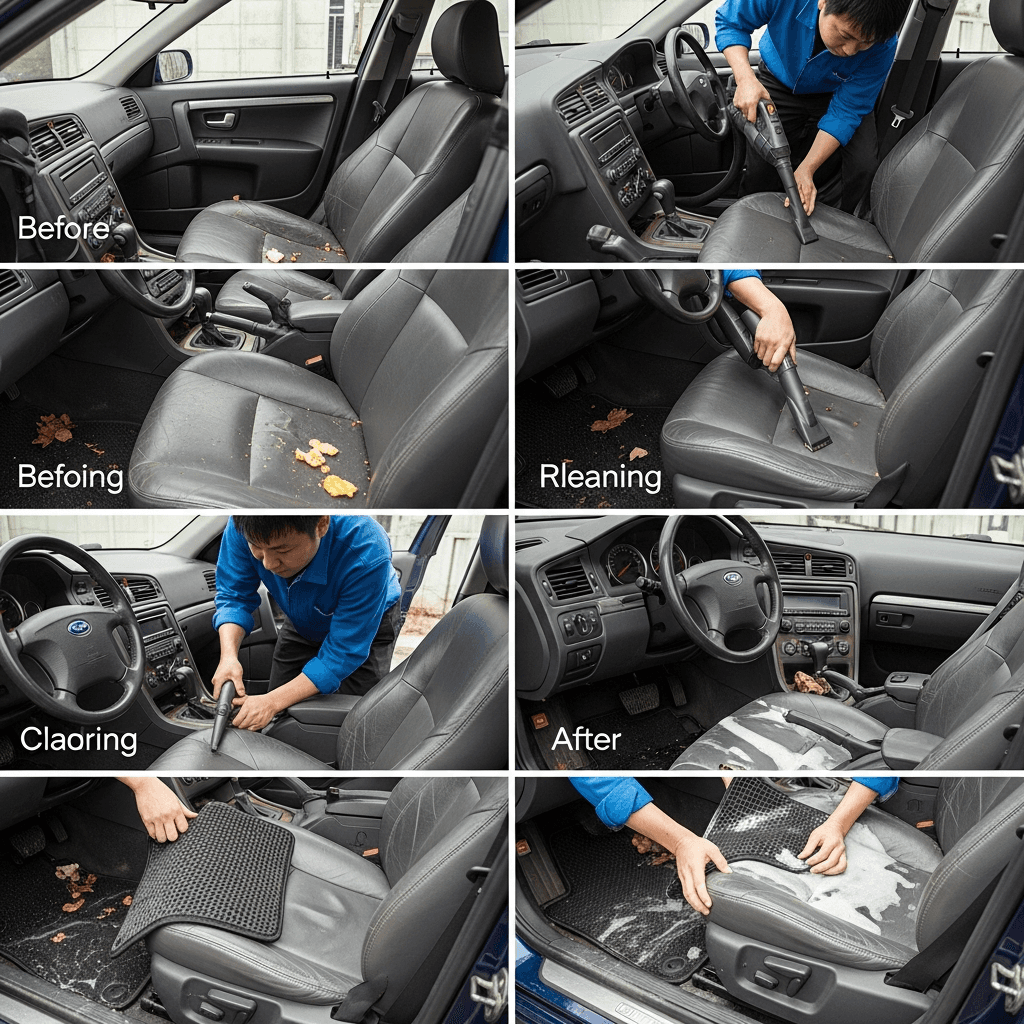 Before

Befoing

Rleaning

Claoring

After