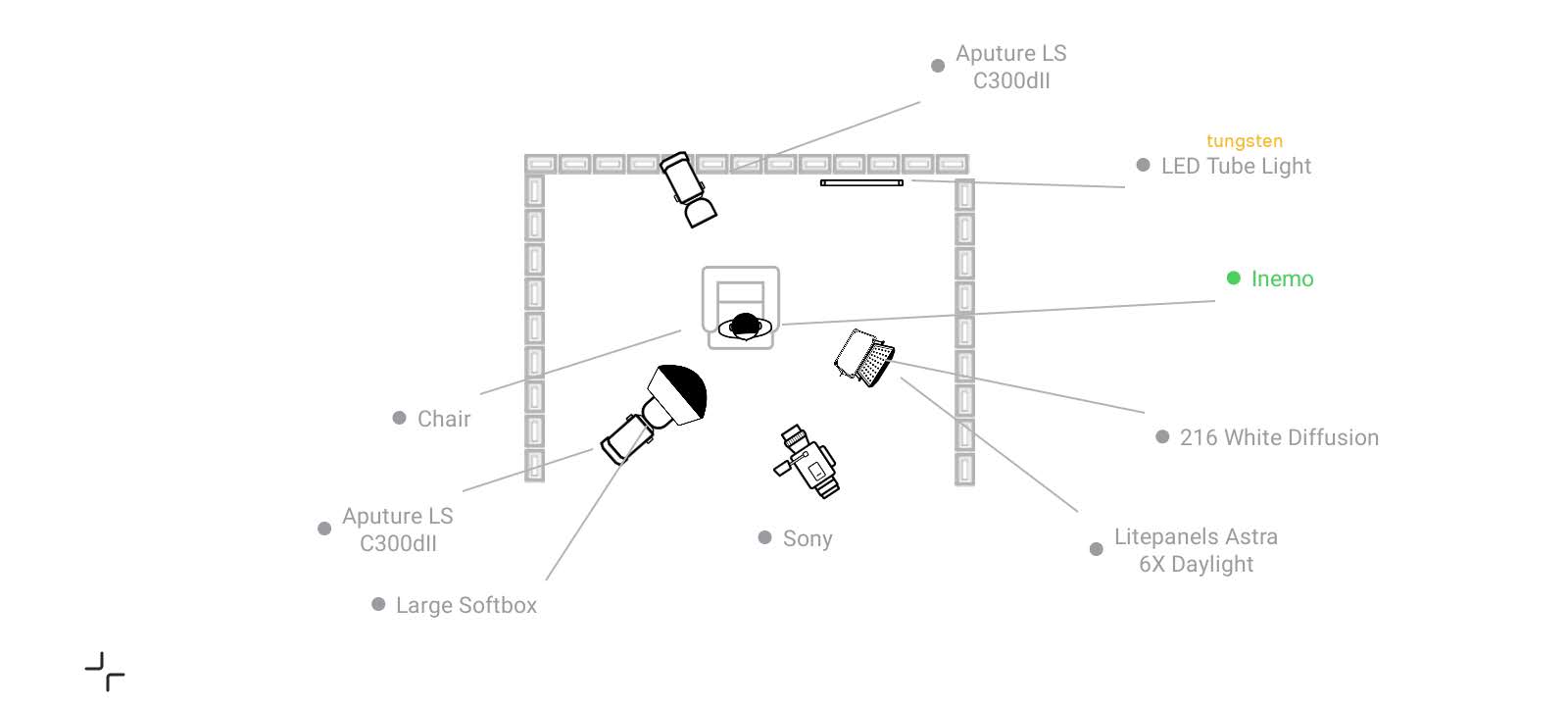 Aputure LS C300dII

tungsten
LED Tube Light

Inemo

Chair

216 White Diffusion

Aputure LS C300dII

Sony

Litepanels Astra 6X Daylight

Large Softbox