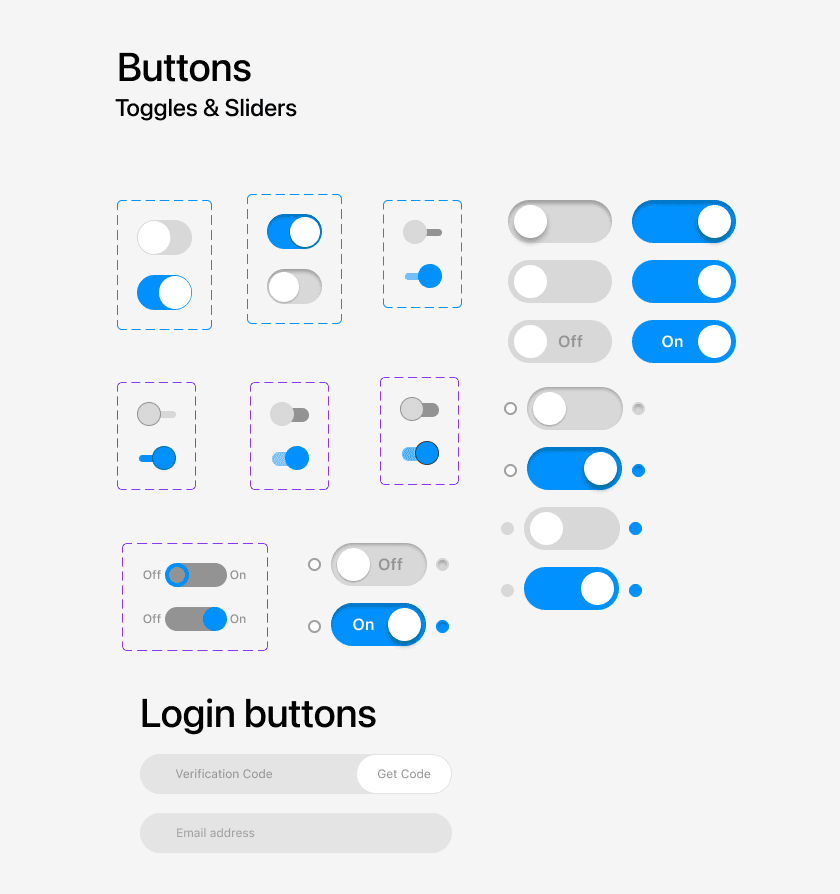 Buttons
Toggles & Sliders

Off
On

Off On
Off On

Off
On

Login buttons

Verification Code
Get Code

Email address