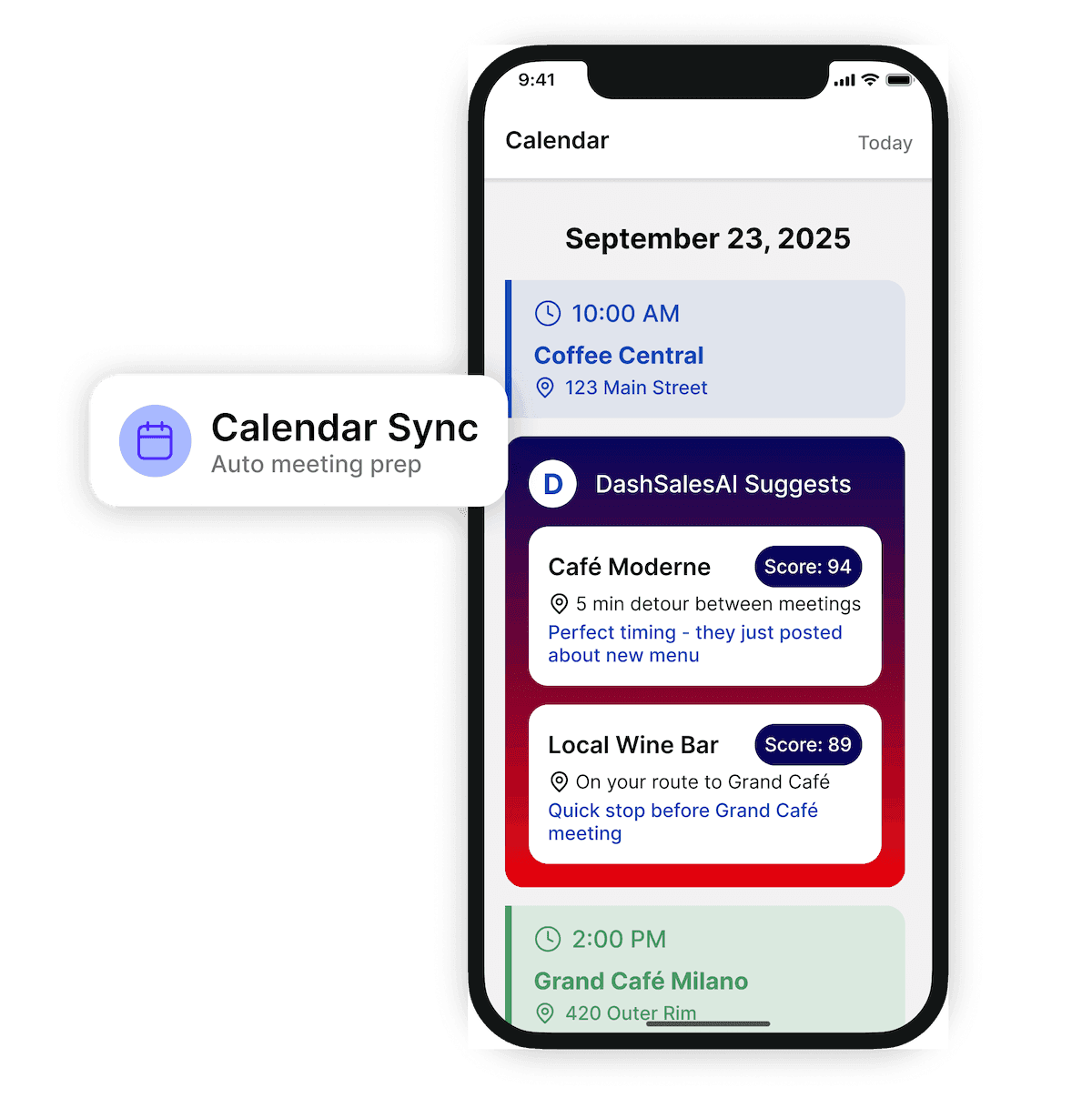 Calendar Sync
Auto meeting prep

9:41

Calendar

Today

September 23, 2025

10:00 AM
Coffee Central
123 Main Street

D DashSalesAI Suggests

Café Moderne
Score: 94
5 min detour between meetings
Perfect timing - they just posted about new menu

Local Wine Bar
Score: 89
On your route to Grand Café
Quick stop before Grand Café meeting

2:00 PM
Grand Café Milano
420 Outer Rim