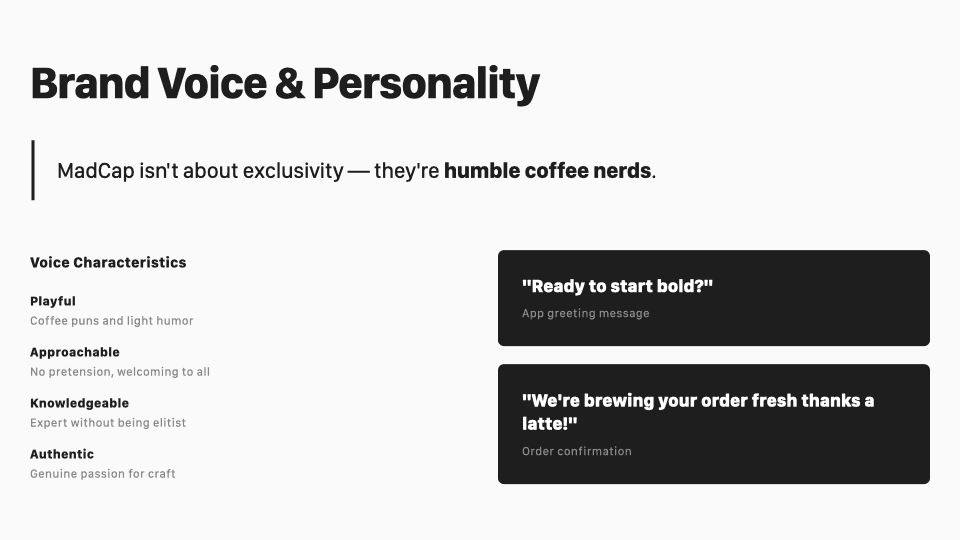 Brand Voice & Personality

MadCap isn't about exclusivity — they're humble coffee nerds.

Voice Characteristics

Playful
Coffee puns and light humor

Approachable
No pretension, welcoming to all

Knowledgeable
Expert without being elitist

Authentic
Genuine passion for craft

"Ready to start bold?"
App greeting message

"We're brewing your order fresh thanks a latte!"
Order confirmation