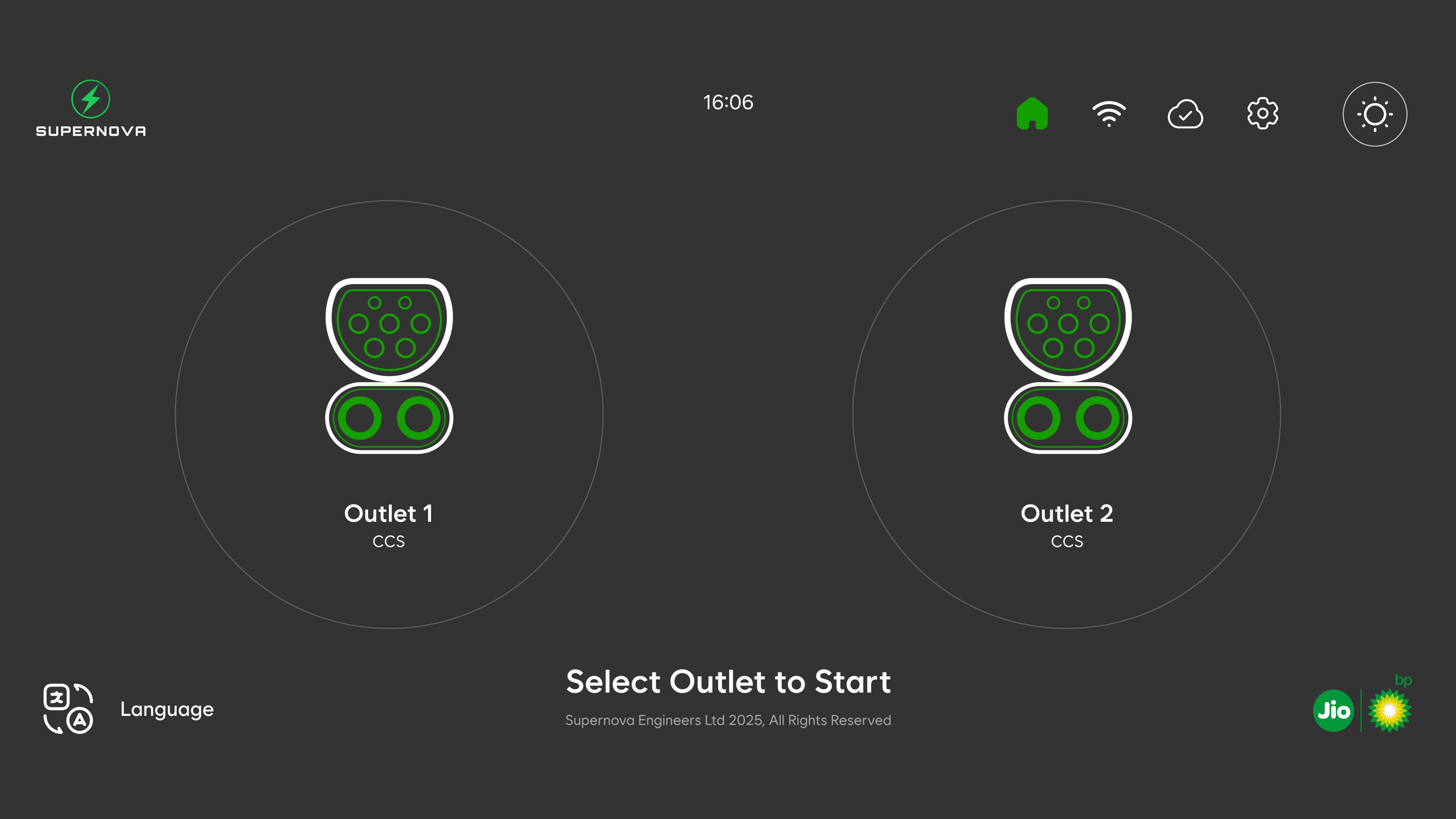 SUPERNOVA

16:06

Outlet 1
CCS

Outlet 2
CCS

Language

Select Outlet to Start

Supernova Engineers Ltd 2025, All Rights Reserved

Jio

bp