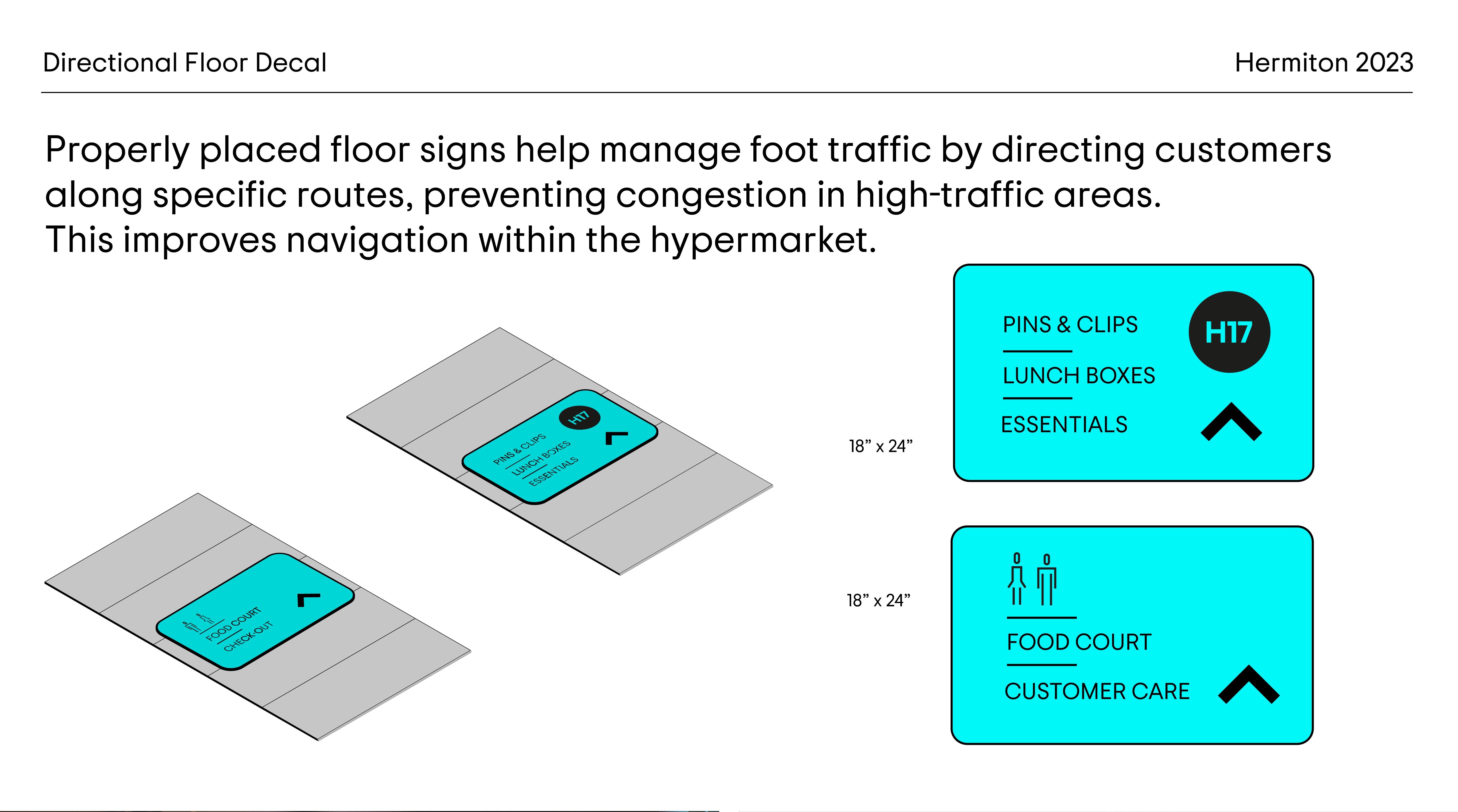 Directional Floor Decal

Hermiton 2023

Properly placed floor signs help manage foot traffic by directing customers along specific routes, preventing congestion in high-traffic areas. This improves navigation within the hypermarket.

H17
PINS & CLIPS
LUNCH BOXES
ESSENTIALS

FOOD COURT
CHECK-OUT

18” x 24”

PINS & CLIPS
LUNCH BOXES
ESSENTIALS
H17

18” x 24”

FOOD COURT
CUSTOMER CARE