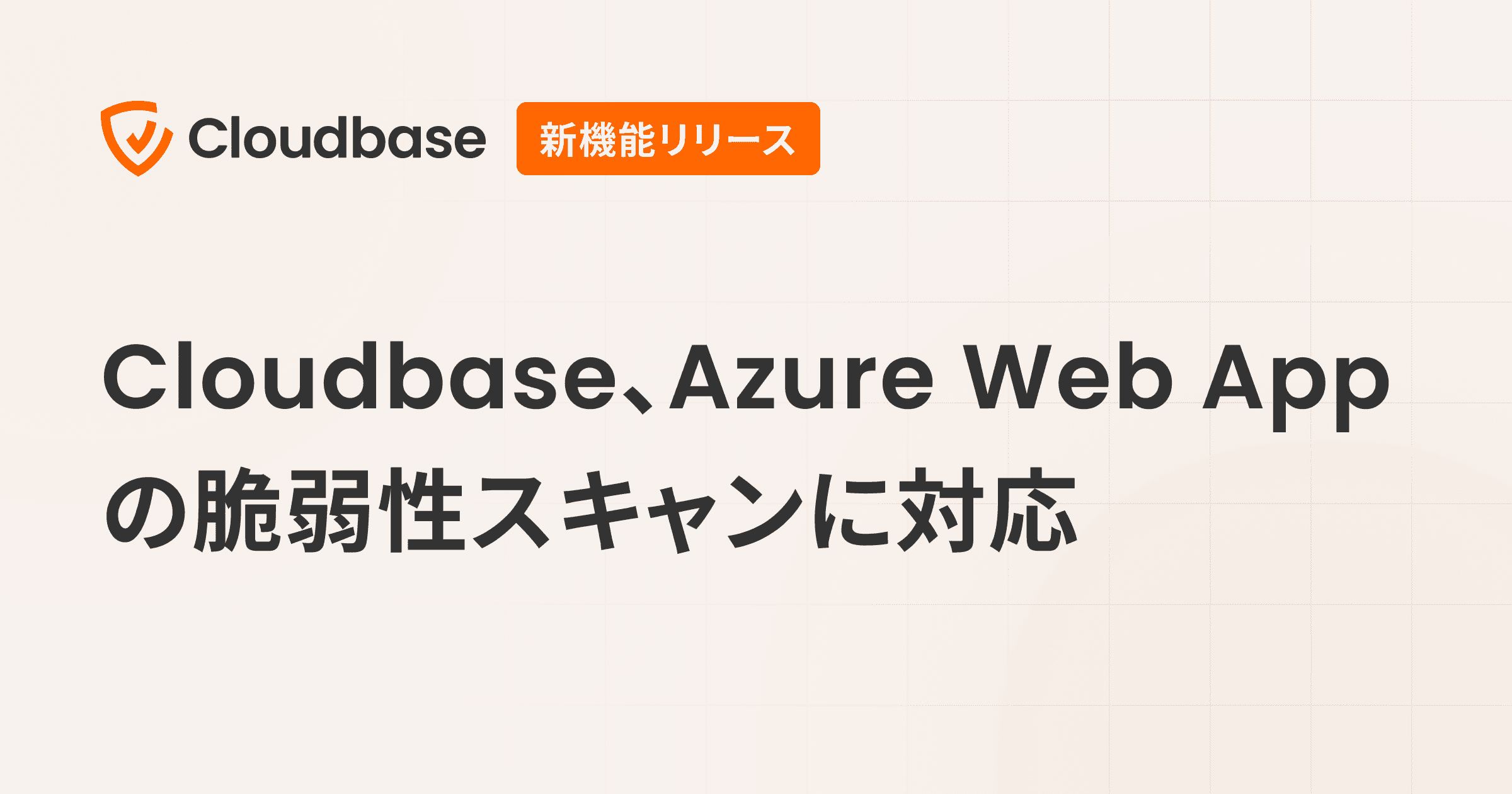 Cloudbase 新機能リリース

Cloudbase、Azure Web Appの脆弱性スキャンに対応