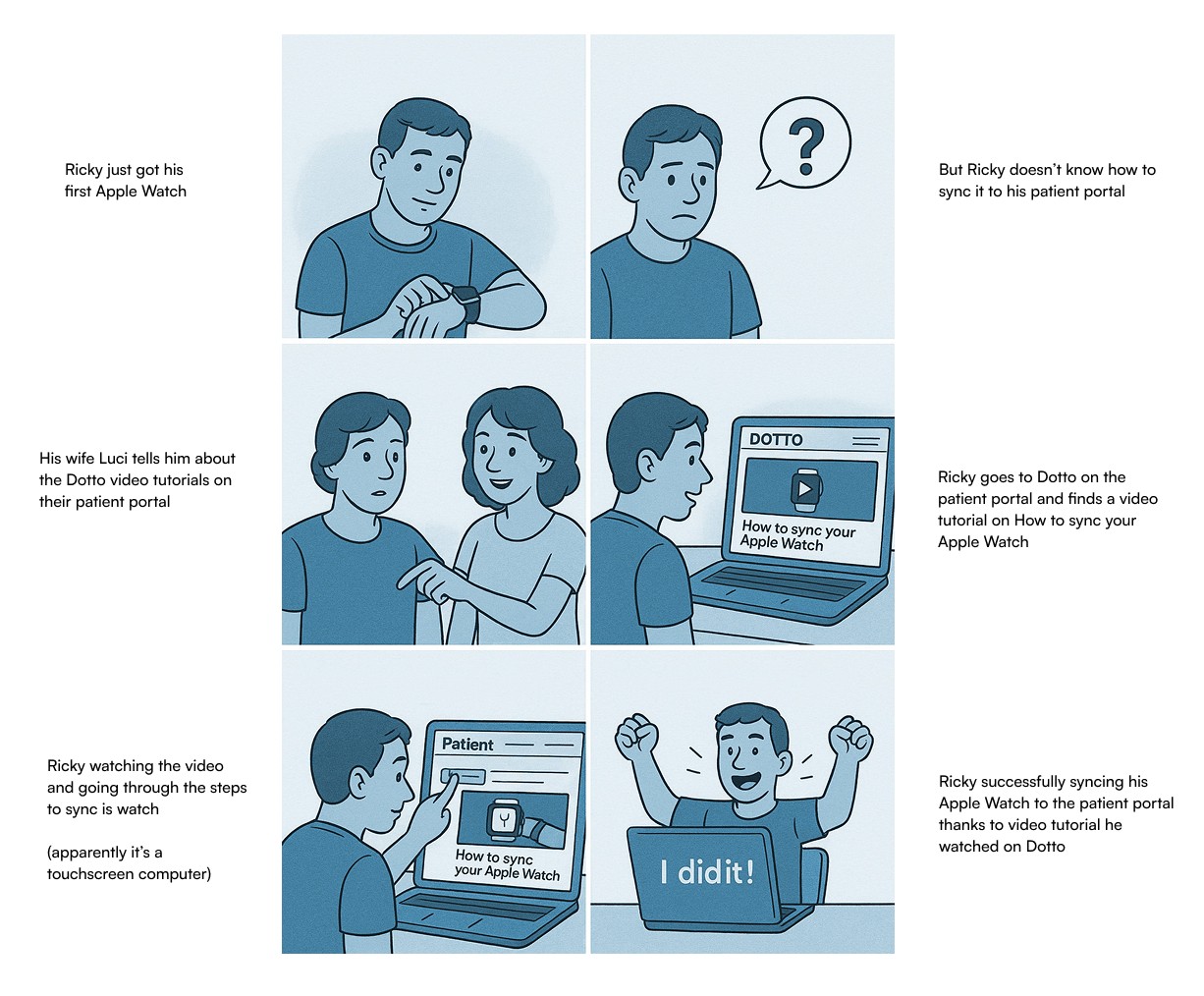 Ricky just got his first Apple Watch

?

But Ricky doesn't know how to sync it to his patient portal

His wife Luci tells him about the Dotto video tutorials on their patient portal

DOTTO

How to sync your Apple Watch

Ricky goes to Dotto on the patient portal and finds a video tutorial on How to sync your Apple Watch

Ricky watching the video and going through the steps to sync is watch

(apparently it's a touchscreen computer)

Patient

How to sync your Apple Watch

I didit!

Ricky successfully syncing his Apple Watch to the patient portal thanks to video tutorial he watched on Dotto