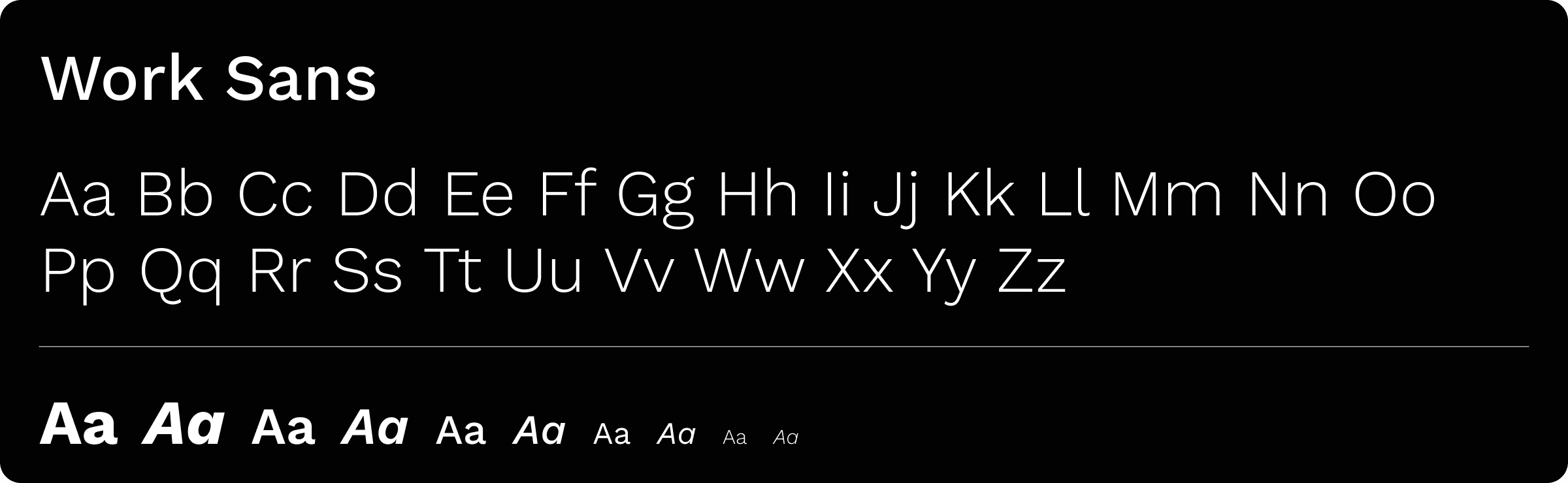 Work Sans

Aa Bb Cc Dd Ee Ff Gg Hh Ii Jj Kk Ll Mm Nn Oo Pp Qq Rr Ss Tt Uu Vv Ww Xx Yy Zz

Aa Aa Aa Aa Aa Aa Aa Aa Aa Aa