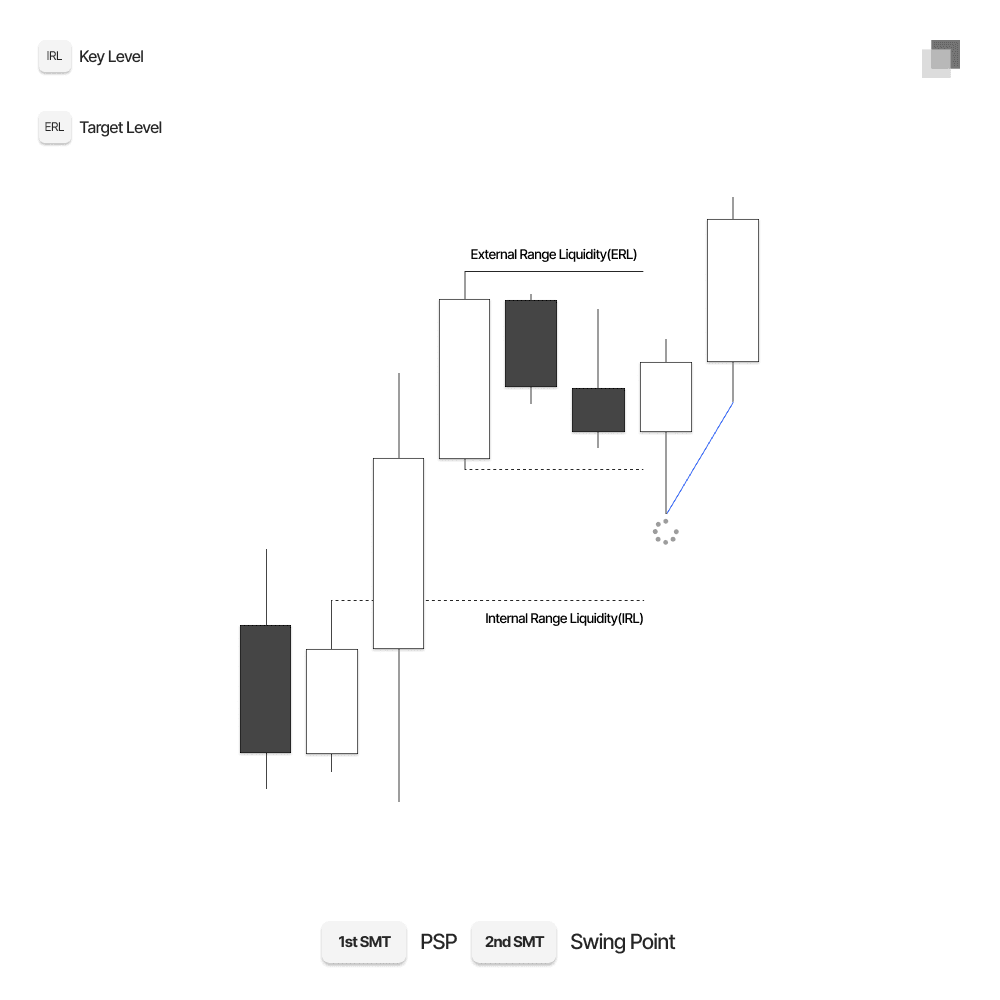 IRL Key Level

ERL Target Level

External Range Liquidity(ERL)

Internal Range Liquidity(IRL)

1st SMT PSP 2nd SMT Swing Point