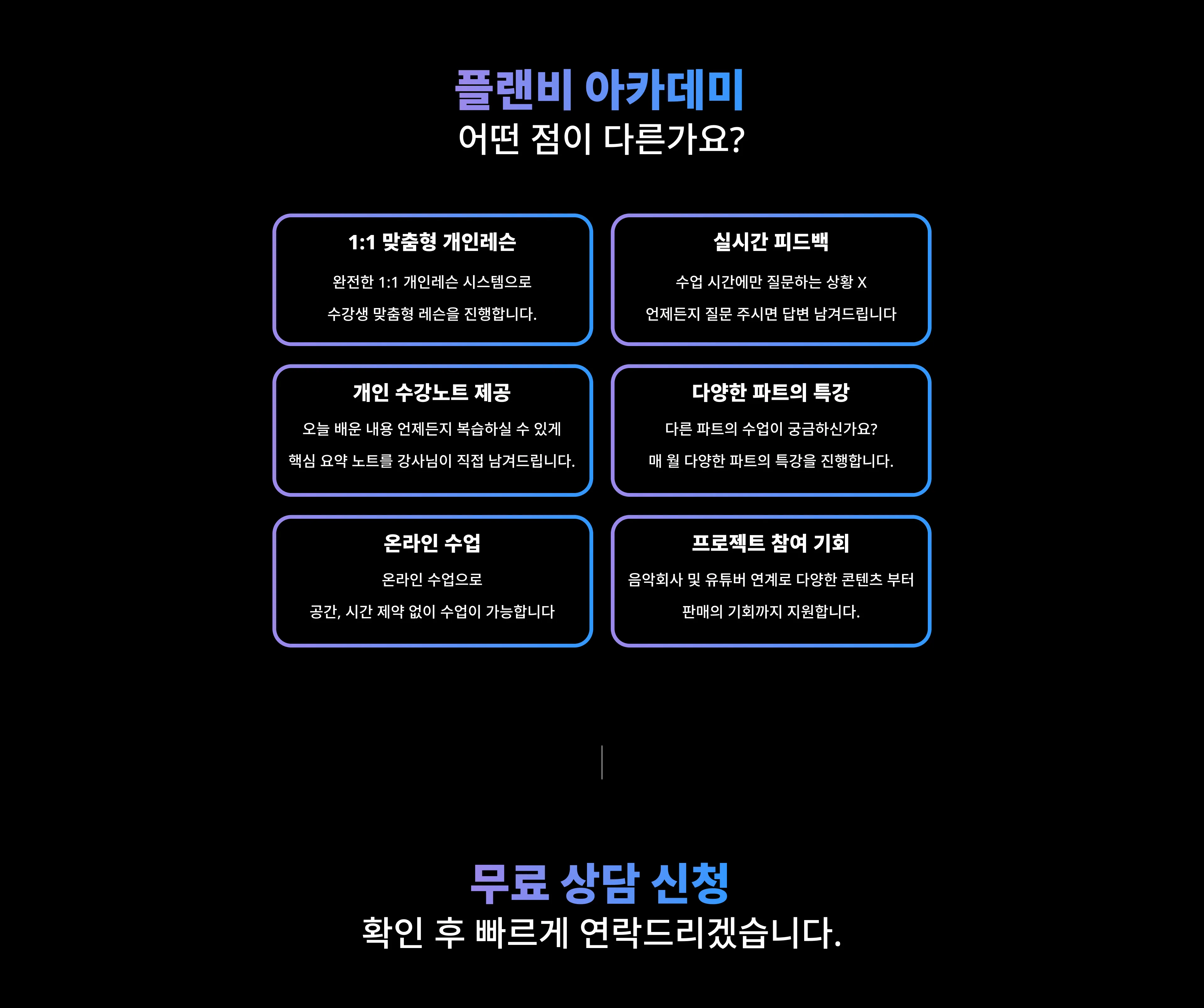 플랜비 아카데미
어떤 점이 다른가요?

1:1 맞춤형 개인레슨

완전한 1:1 개인레슨 시스템으로
수강생 맞춤형 레슨을 진행합니다.

실시간 피드백

수업 시간에만 질문하는 상황 X
언제든지 질문 주시면 답변 남겨드립니다

개인 수강노트 제공

오늘 배운 내용 언제든지 복습하실 수 있게
핵심 요약 노트를 강사님이 직접 남겨드립니다.

다양한 파트의 특강

다른 파트의 수업이 궁금하신가요?
매 월 다양한 파트의 특강을 진행합니다.

온라인 수업

온라인 수업으로
공간, 시간 제약 없이 수업이 가능합니다

프로젝트 참여 기회

음악회사 및 유튜버 연계로 다양한 콘텐츠 부터
판매의 기회까지 지원합니다.

무료 상담 신청
확인 후 빠르게 연락드리겠습니다.