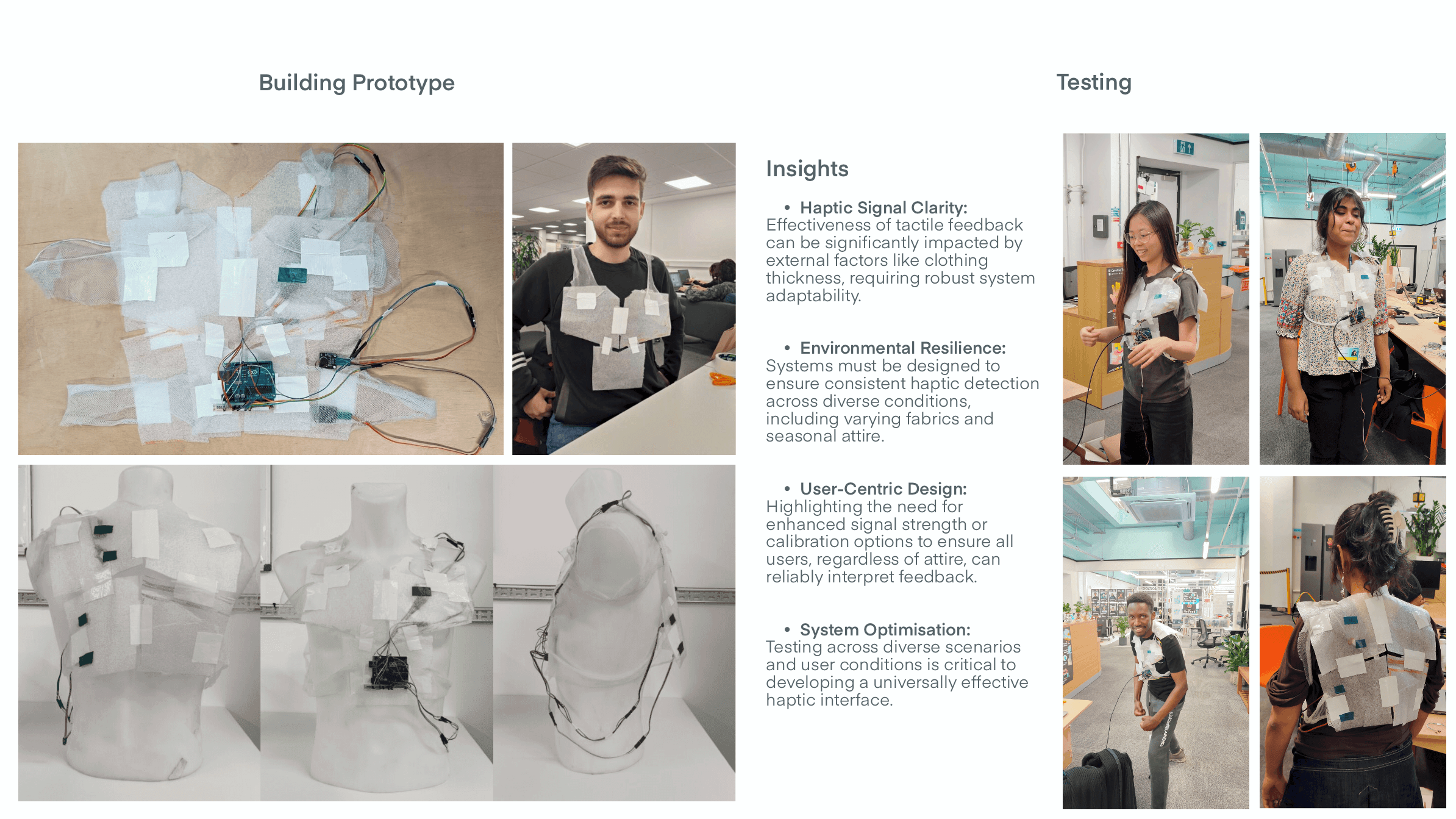 Building Prototype

Testing

Insights

• Haptic Signal Clarity:
Effectiveness of tactile feedback can be significantly impacted by external factors like clothing thickness, requiring robust system adaptability.

• Environmental Resilience:
Systems must be designed to ensure consistent haptic detection across diverse conditions, including varying fabrics and seasonal attire.

• User-Centric Design:
Highlighting the need for enhanced signal strength or calibration options to ensure all users, regardless of attire, can reliably interpret feedback.

• System Optimisation:
Testing across diverse scenarios and user conditions is critical to developing a universally effective haptic interface.