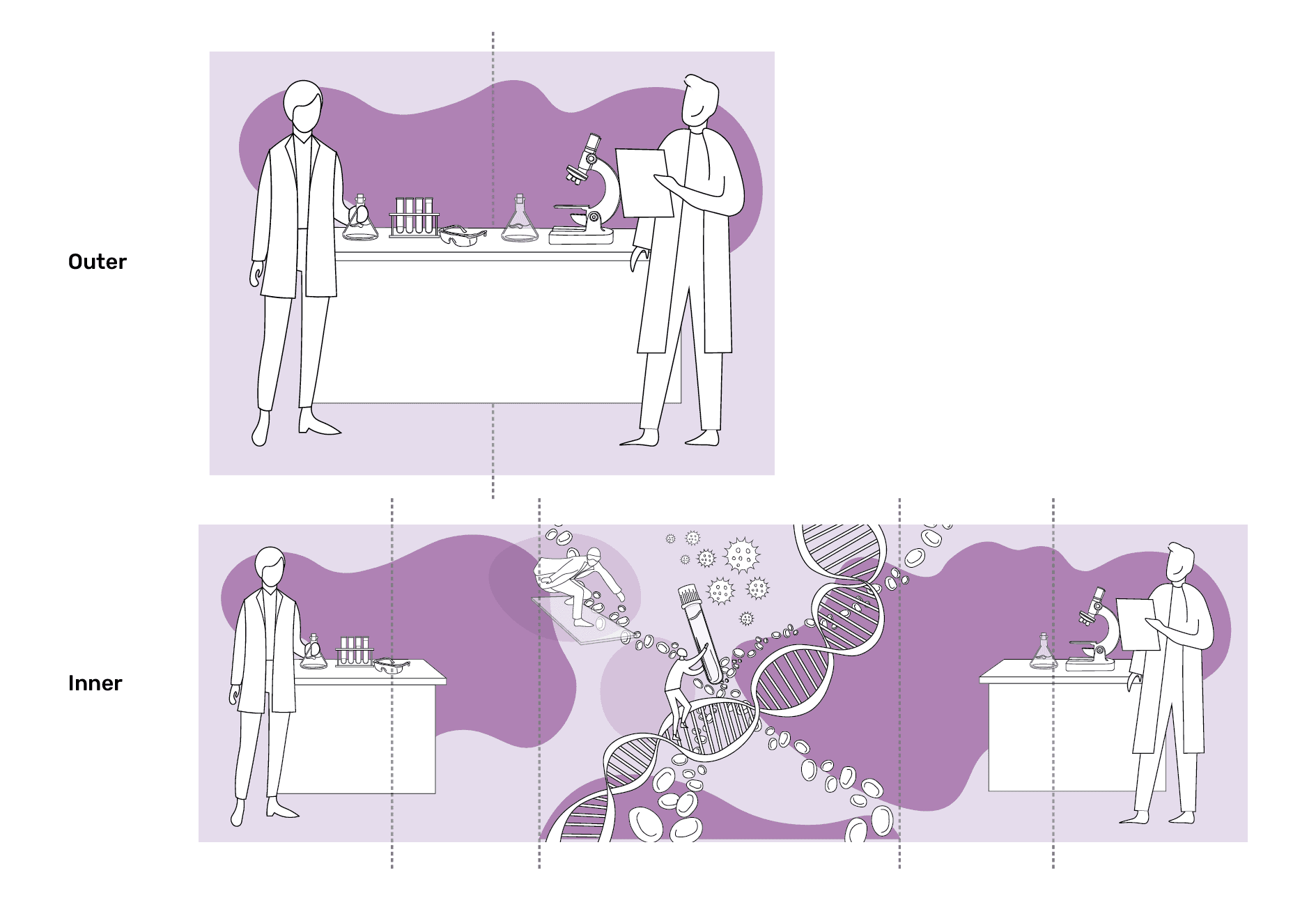 Outer

Inner