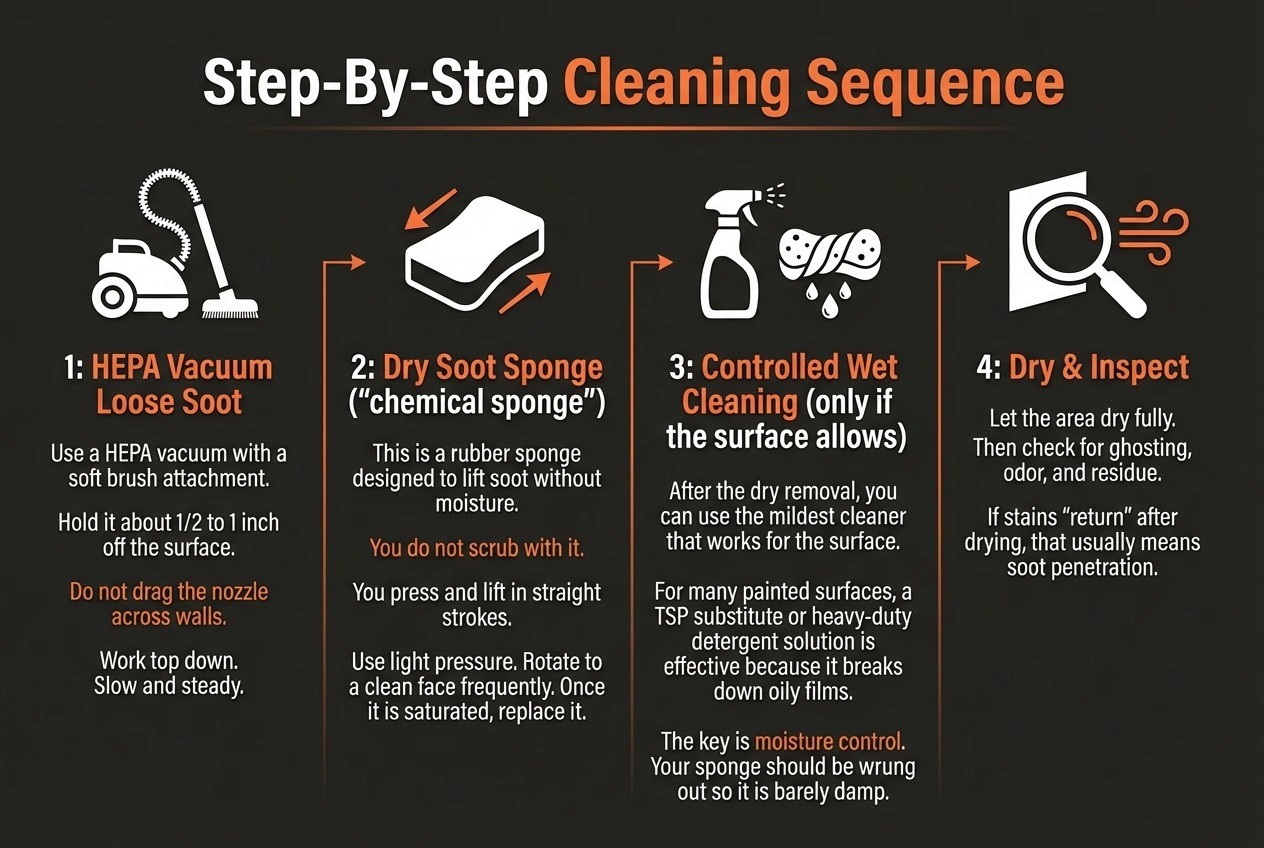 Step-By-Step Cleaning Sequence

1: HEPA Vacuum Loose Soot

Use a HEPA vacuum with a soft brush attachment.

Hold it about 1/2 to 1 inch off the surface.

Do not drag the nozzle across walls.

Work top down. Slow and steady.

2: Dry Soot Sponge ("chemical sponge")

This is a rubber sponge designed to lift soot without moisture.

You do not scrub with it.

You press and lift in straight strokes.

Use light pressure. Rotate to a clean face frequently. Once it is saturated, replace it.

3: Controlled Wet Cleaning (only if the surface allows)

After the dry removal, you can use the mildest cleaner that works for the surface.

For many painted surfaces, a TSP substitute or heavy-duty detergent solution is effective because it breaks down oily films.

The key is moisture control. Your sponge should be wrung out so it is barely damp.

4: Dry & Inspect

Let the area dry fully. Then check for ghosting, odor, and residue.

If stains "return" after drying, that usually means soot penetration.