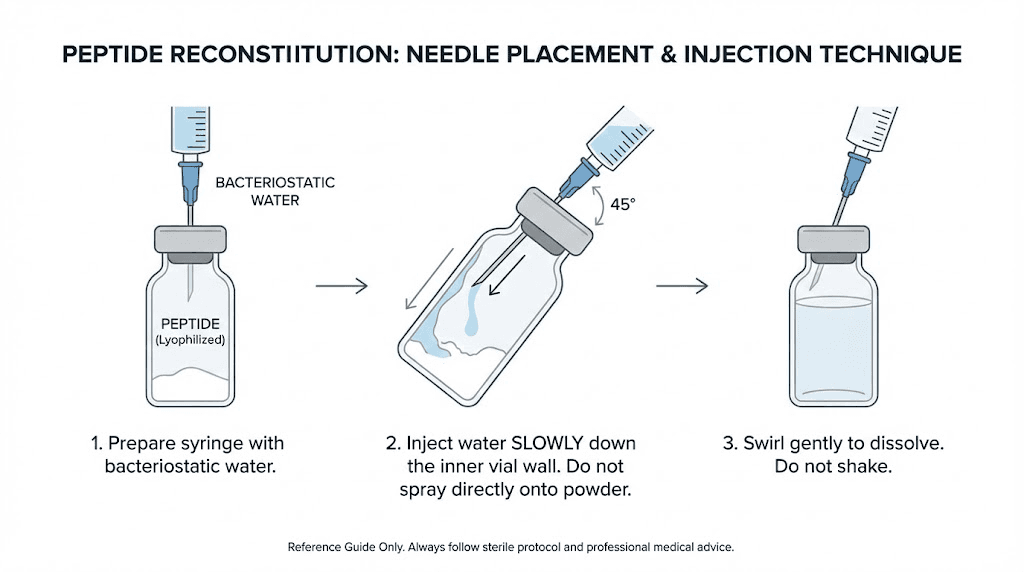 PEPTIDE RECONSTIITUTION: NEEDLE PLACEMENT & INJECTION TECHNIQUE

BACTERIOSTATIC WATER

PEPTIDE (Lyophilized)

45°

1. Prepare syringe with bacteriostatic water.

2. Inject water SLOWLY down the inner vial wall. Do not spray directly onto powder.

3. Swirl gently to dissolve. Do not shake.

Reference Guide Only. Always follow sterile protocol and professional medical advice.