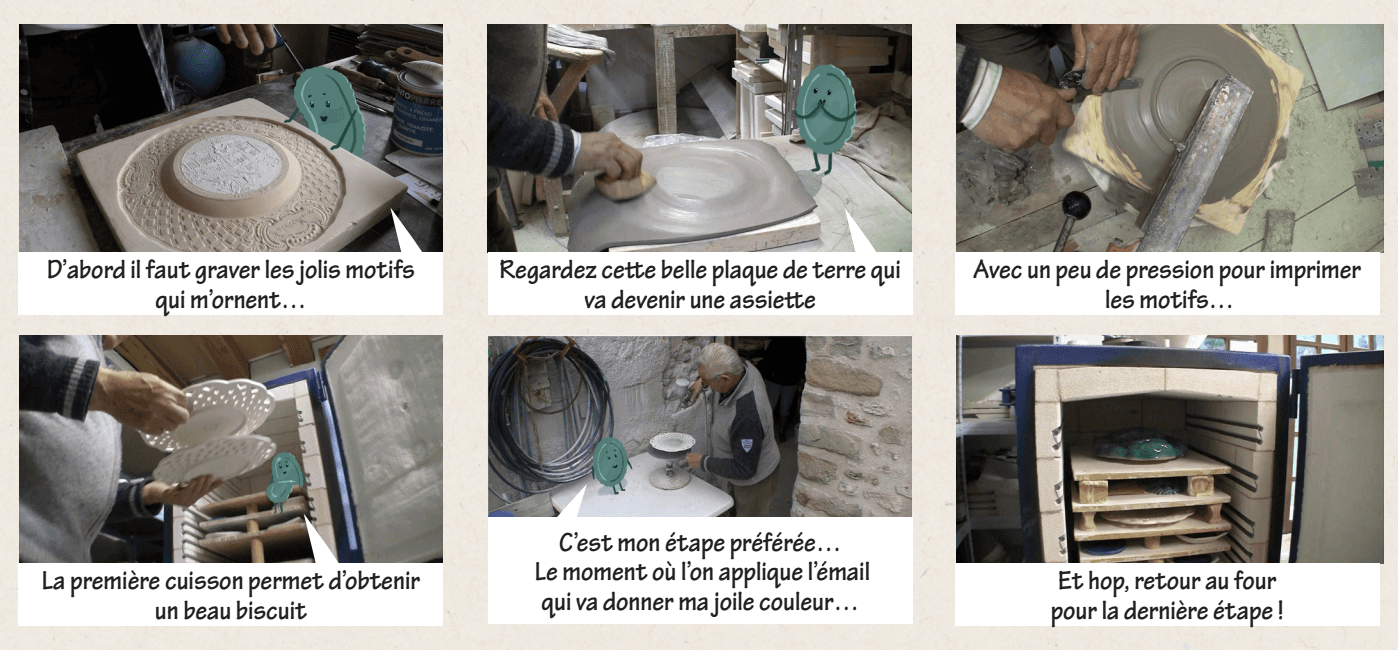 D'abord il faut graver les jolis motifs qui m'ornent…

Regardez cette belle plaque de terre qui va devenir une assiette

Avec un peu de pression pour imprimer les motifs…

La première cuisson permet d'obtenir un beau biscuit

C'est mon étape préférée…
Le moment où l'on applique l'émail qui va donner ma joile couleur…

Et hop, retour au four pour la dernière étape !