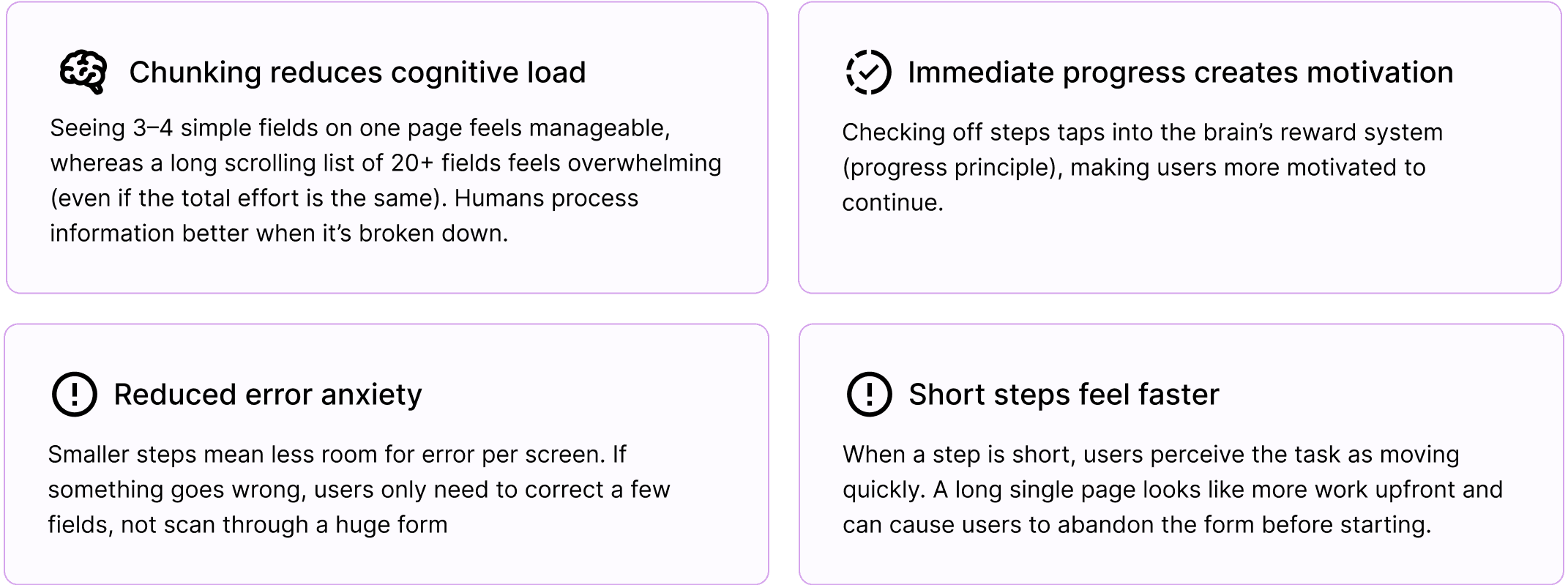 Chunking reduces cognitive load

Seeing 3–4 simple fields on one page feels manageable, whereas a long scrolling list of 20+ fields feels overwhelming (even if the total effort is the same). Humans process information better when it's broken down.

Immediate progress creates motivation

Checking off steps taps into the brain's reward system (progress principle), making users more motivated to continue.

Reduced error anxiety

Smaller steps mean less room for error per screen. If something goes wrong, users only need to correct a few fields, not scan through a huge form

Short steps feel faster

When a step is short, users perceive the task as moving quickly. A long single page looks like more work upfront and can cause users to abandon the form before starting.