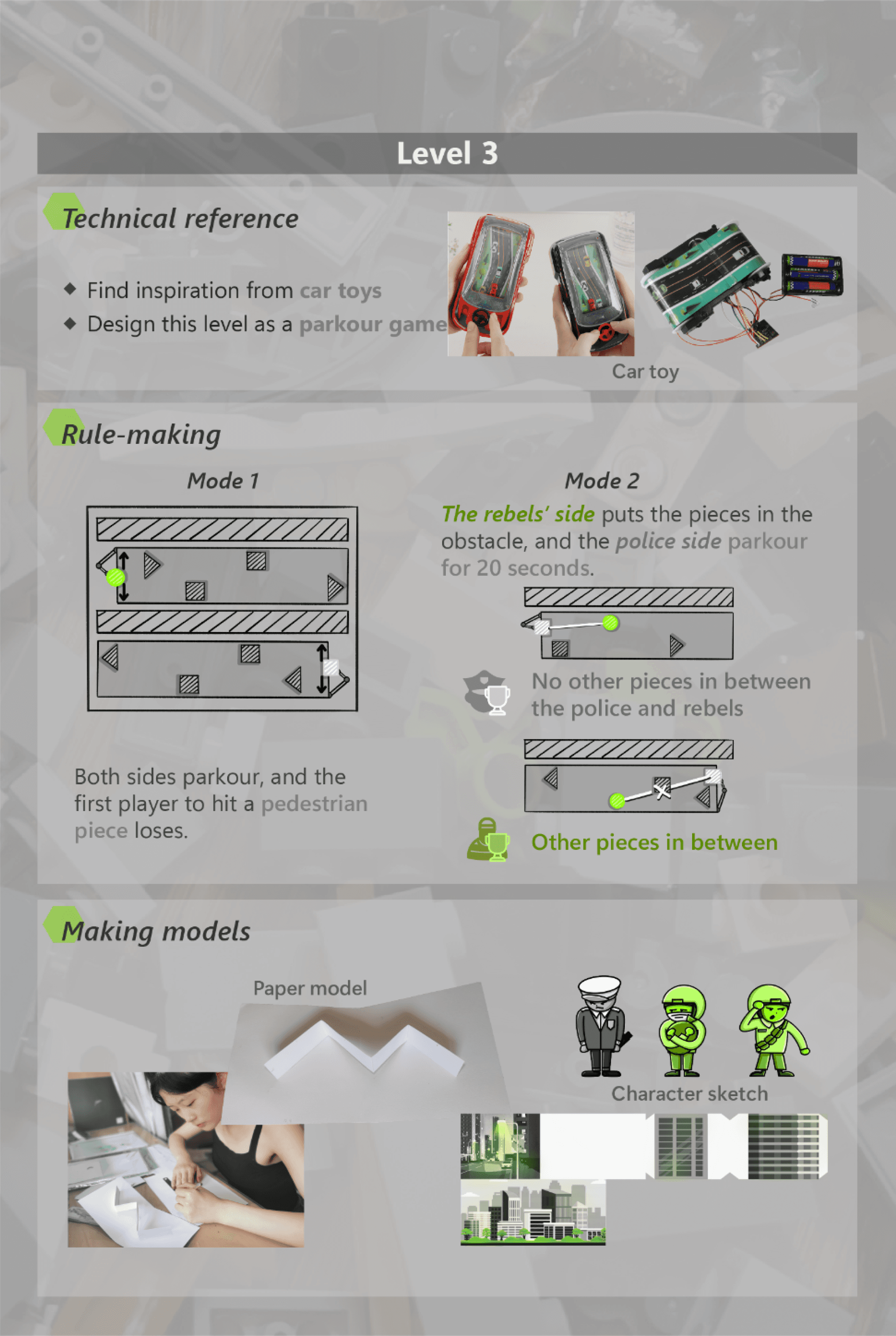 Level 3

Technical reference

◆ Find inspiration from car toys
◆ Design this level as a parkour game

Car toy

Rule-making

Mode 1

Both sides parkour, and the first player to hit a pedestrian piece loses.

Mode 2

The rebels' side puts the pieces in the obstacle, and the police side parkour for 20 seconds.

No other pieces in between the police and rebels

Other pieces in between

Making models

Paper model

Character sketch