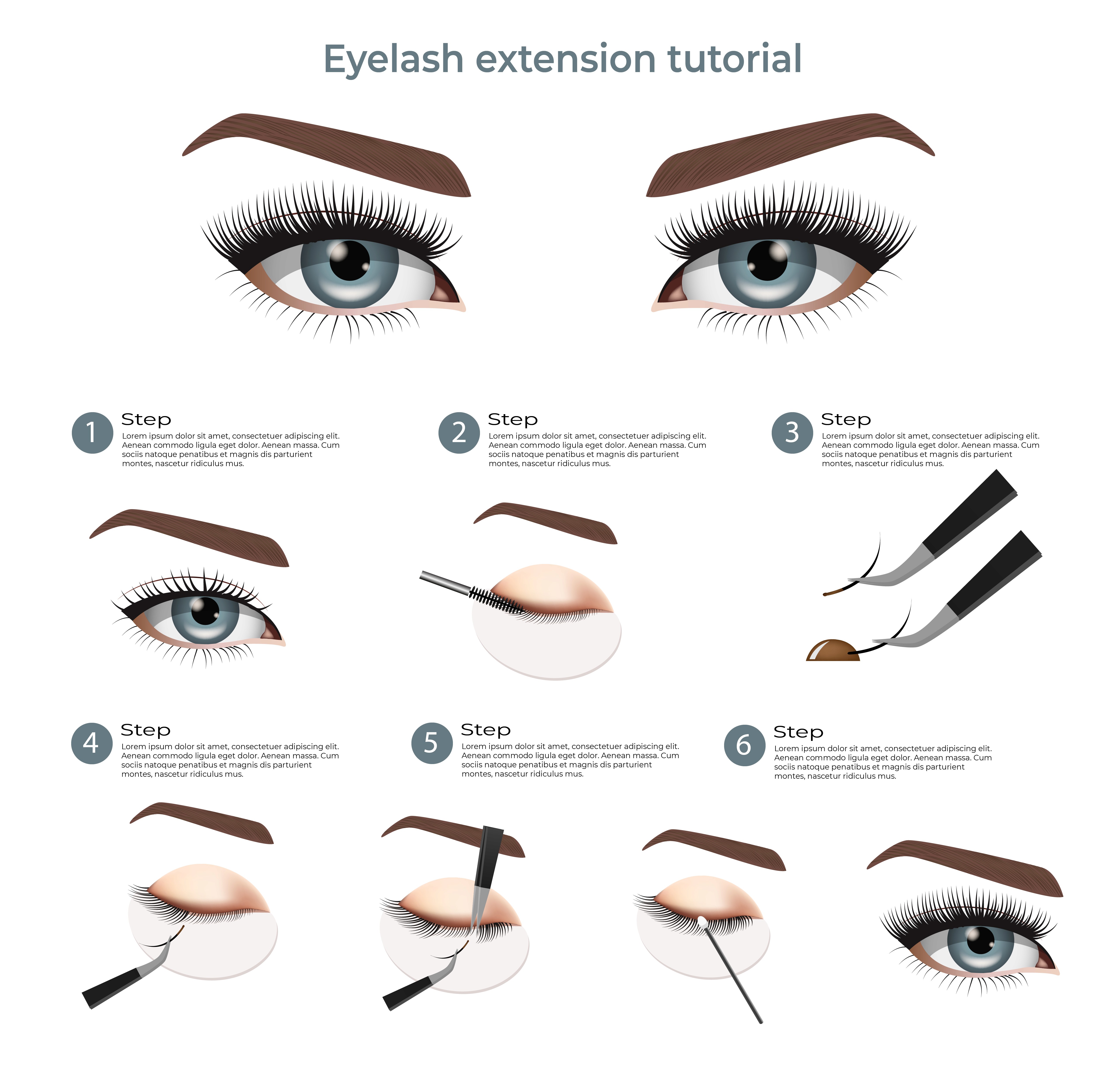 Eyelash extension tutorial

1 Step
Lorem ipsum dolor sit amet, consectetuer adipiscing elit. Aenean commodo ligula eget dolor. Aenean massa. Cum sociis natoque penatibus et magnis dis parturient montes, nascetur ridiculus mus.

2 Step
Lorem ipsum dolor sit amet, consectetuer adipiscing elit. Aenean commodo ligula eget dolor. Aenean massa. Cum sociis natoque penatibus et magnis dis parturient montes, nascetur ridiculus mus.

3 Step
Lorem ipsum dolor sit amet, consectetuer adipiscing elit. Aenean commodo ligula eget dolor. Aenean massa. Cum sociis natoque penatibus et magnis dis parturient montes, nascetur ridiculus mus.

4 Step
Lorem ipsum dolor sit amet, consectetuer adipiscing elit. Aenean commodo ligula eget dolor. Aenean massa. Cum sociis natoque penatibus et magnis dis parturient montes, nascetur ridiculus mus.

5 Step
Lorem ipsum dolor sit amet, consectetuer adipiscing elit. Aenean commodo ligula eget dolor. Aenean massa. Cum sociis natoque penatibus et magnis dis parturient montes, nascetur ridiculus mus.

6 Step
Lorem ipsum dolor sit amet, consectetuer adipiscing elit. Aenean commodo ligula eget dolor. Aenean massa. Cum sociis natoque penatibus et magnis dis parturient montes, nascetur ridiculus mus.