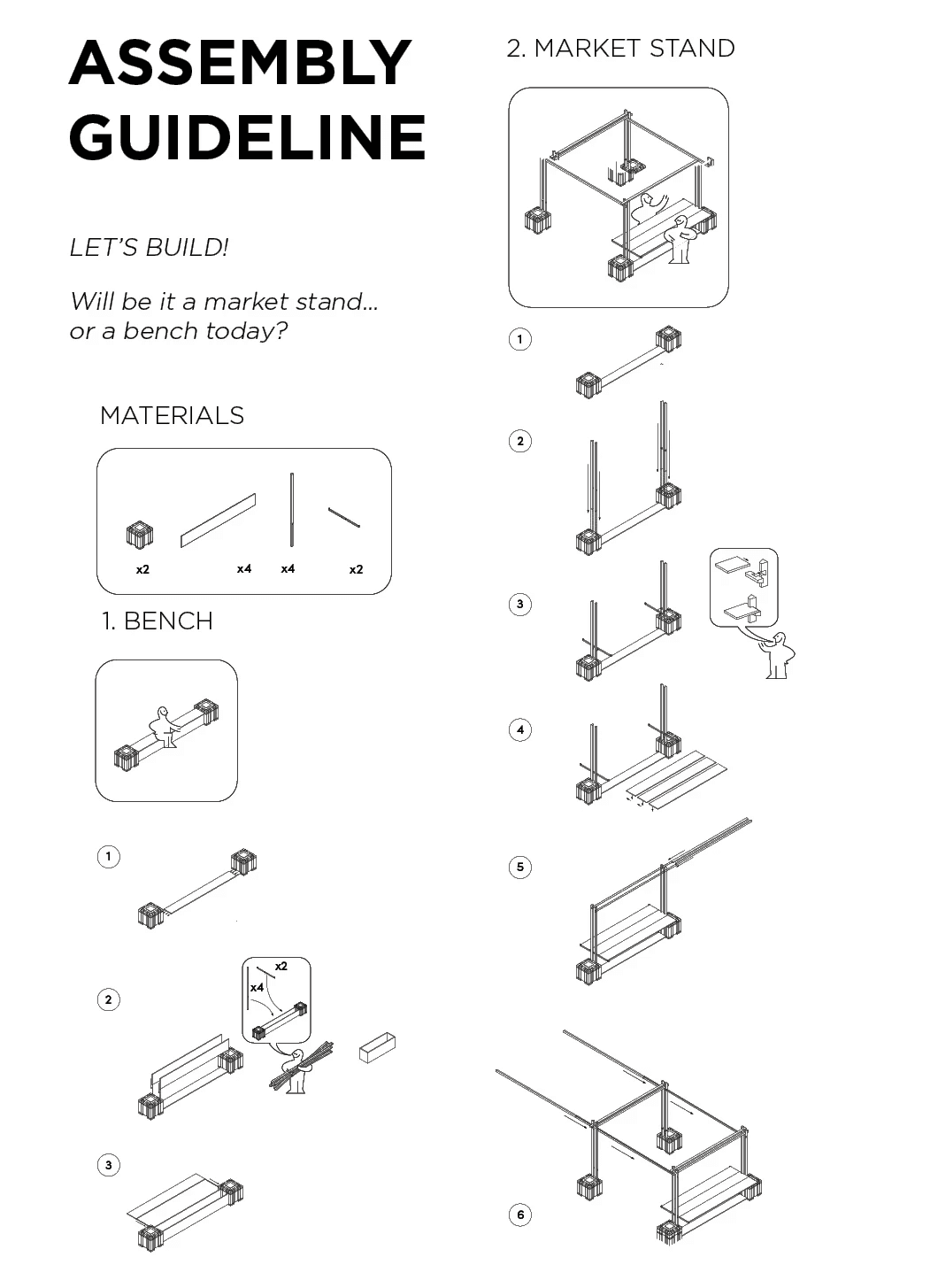 ASSEMBLY GUIDELINE

LET'S BUILD!

Will be it a market stand... or a bench today?

MATERIALS

x2 x4 x4 x2

1. BENCH

1

2

x2
x4

3

2. MARKET STAND

1

2

3

4

5

6