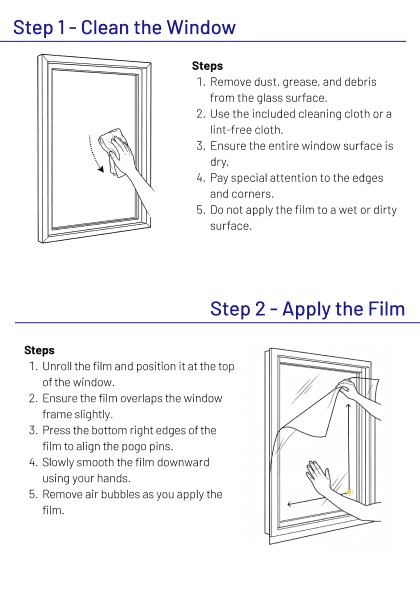 Step 1 - Clean the Window

Steps
1. Remove dust, grease, and debris from the glass surface.
2. Use the included cleaning cloth or a lint-free cloth.
3. Ensure the entire window surface is dry.
4. Pay special attention to the edges and corners.
5. Do not apply the film to a wet or dirty surface.

Step 2 - Apply the Film

Steps
1. Unroll the film and position it at the top of the window.
2. Ensure the film overlaps the window frame slightly.
3. Press the bottom right edges of the film to align the pogo pins.
4. Slowly smooth the film downward using your hands.
5. Remove air bubbles as you apply the film.