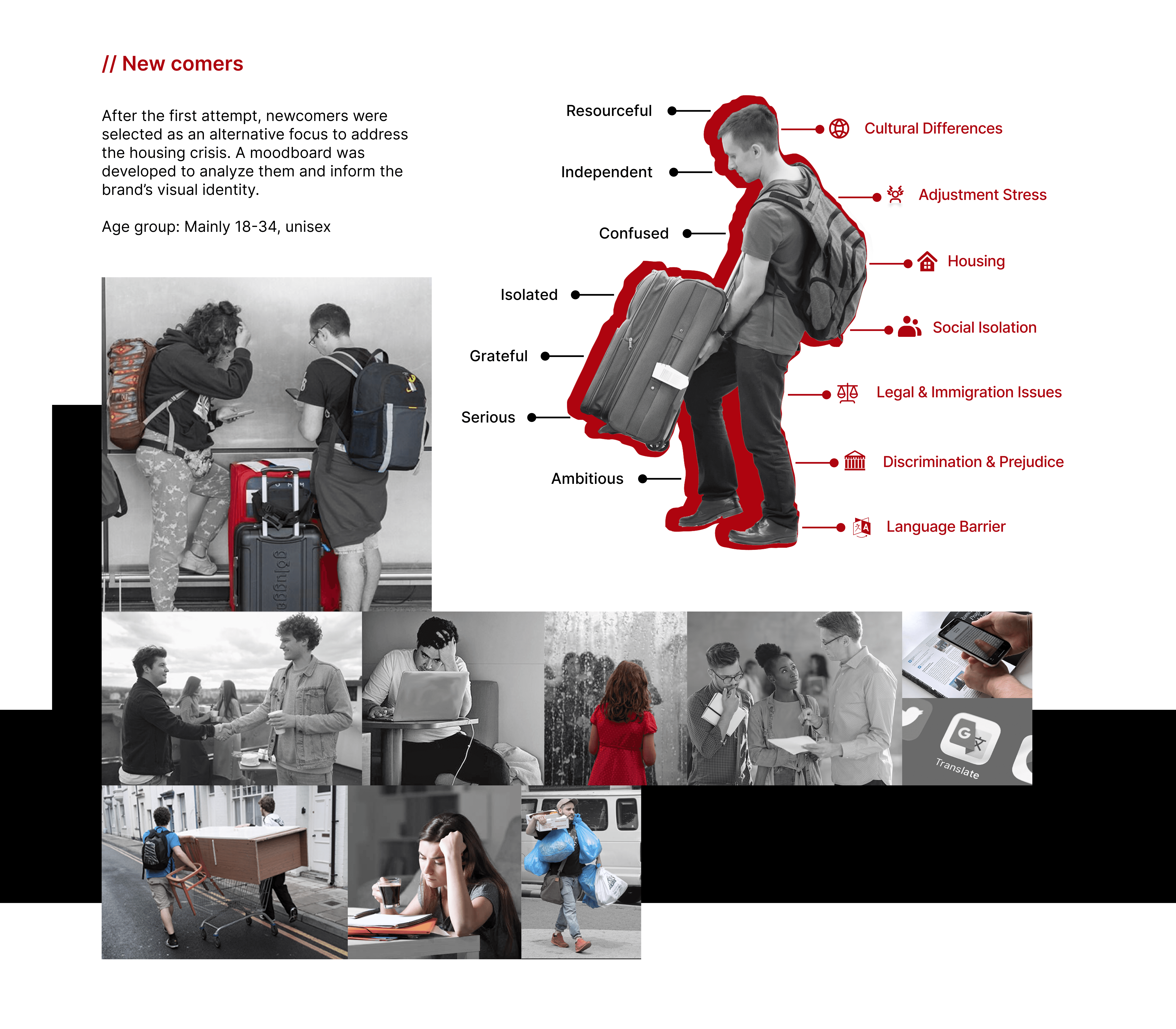 // New comers

After the first attempt, newcomers were selected as an alternative focus to address the housing crisis. A moodboard was developed to analyze them and inform the brand's visual identity.

Age group: Mainly 18-34, unisex

Resourceful

Independent

Confused

Isolated

Grateful

Serious

Ambitious

Cultural Differences

Adjustment Stress

Housing

Social Isolation

Legal & Immigration Issues

Discrimination & Prejudice

Language Barrier

Translate