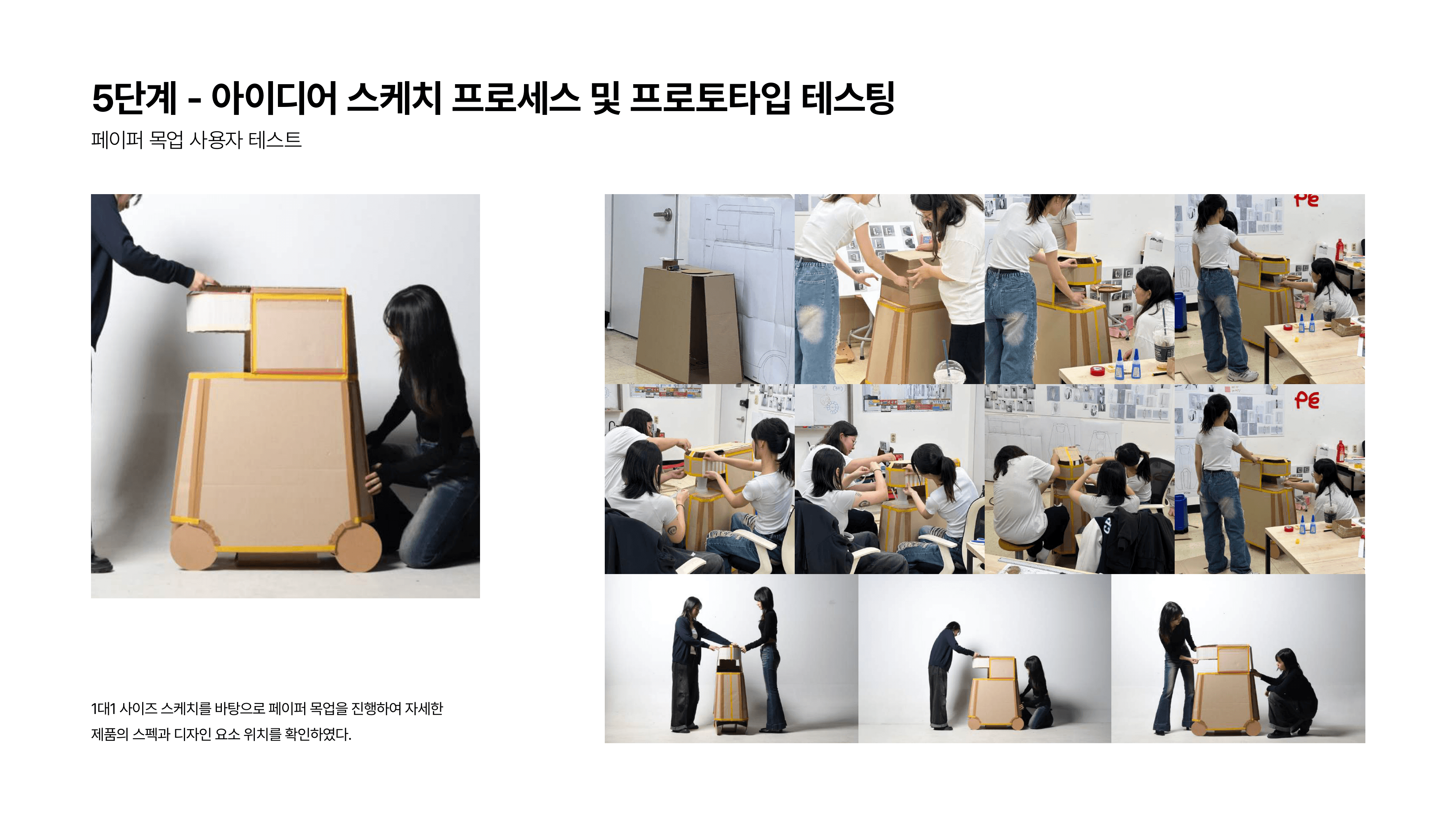 5단계 - 아이디어 스케치 프로세스 및 프로토타입 테스팅

페이퍼 목업 사용자 테스트

1대1 사이즈 스케치를 바탕으로 페이퍼 목업을 진행하여 자세한 제품의 스펙과 디자인 요소 위치를 확인하였다.