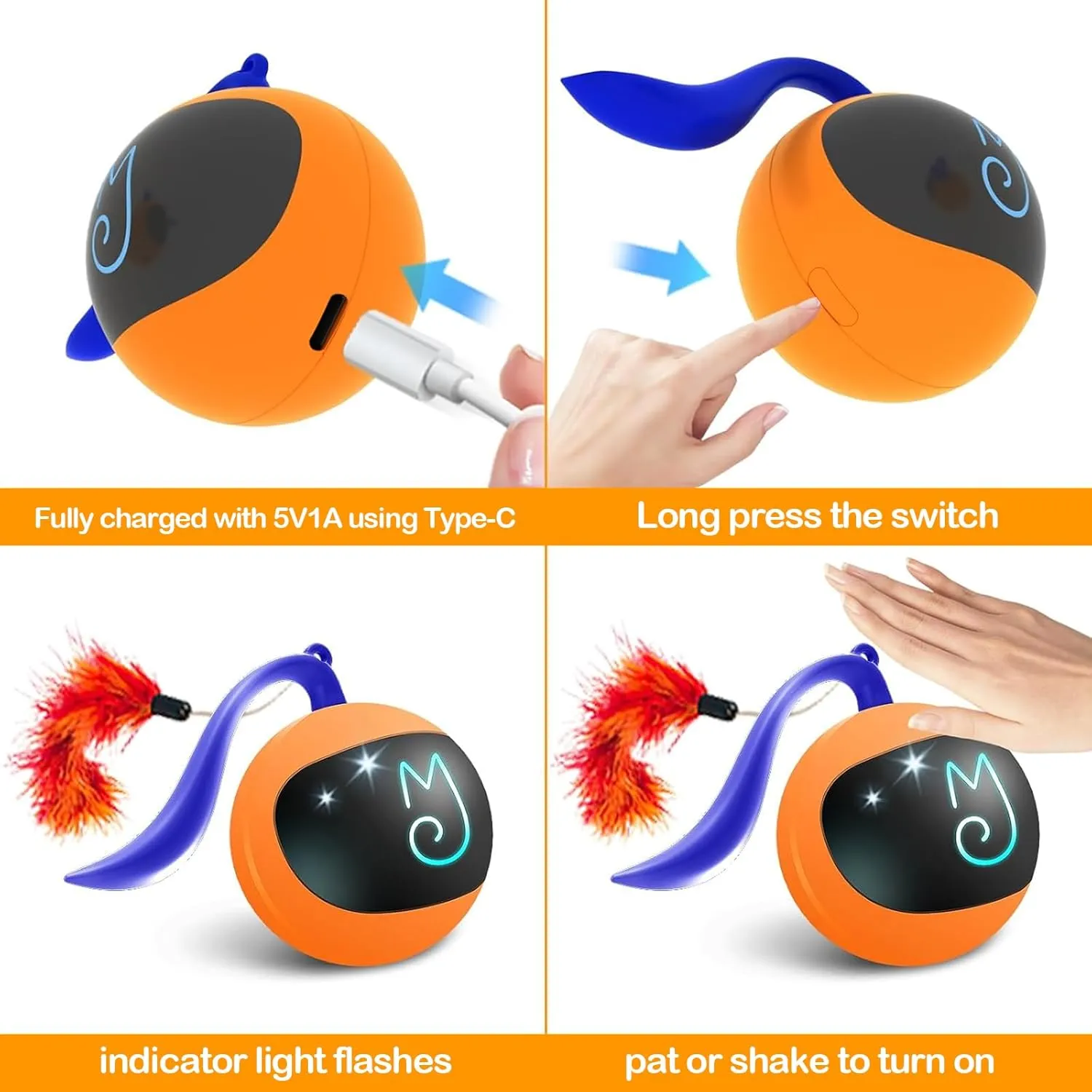 Fully charged with 5V1A using Type-C

Long press the switch

indicator light flashes

pat or shake to turn on