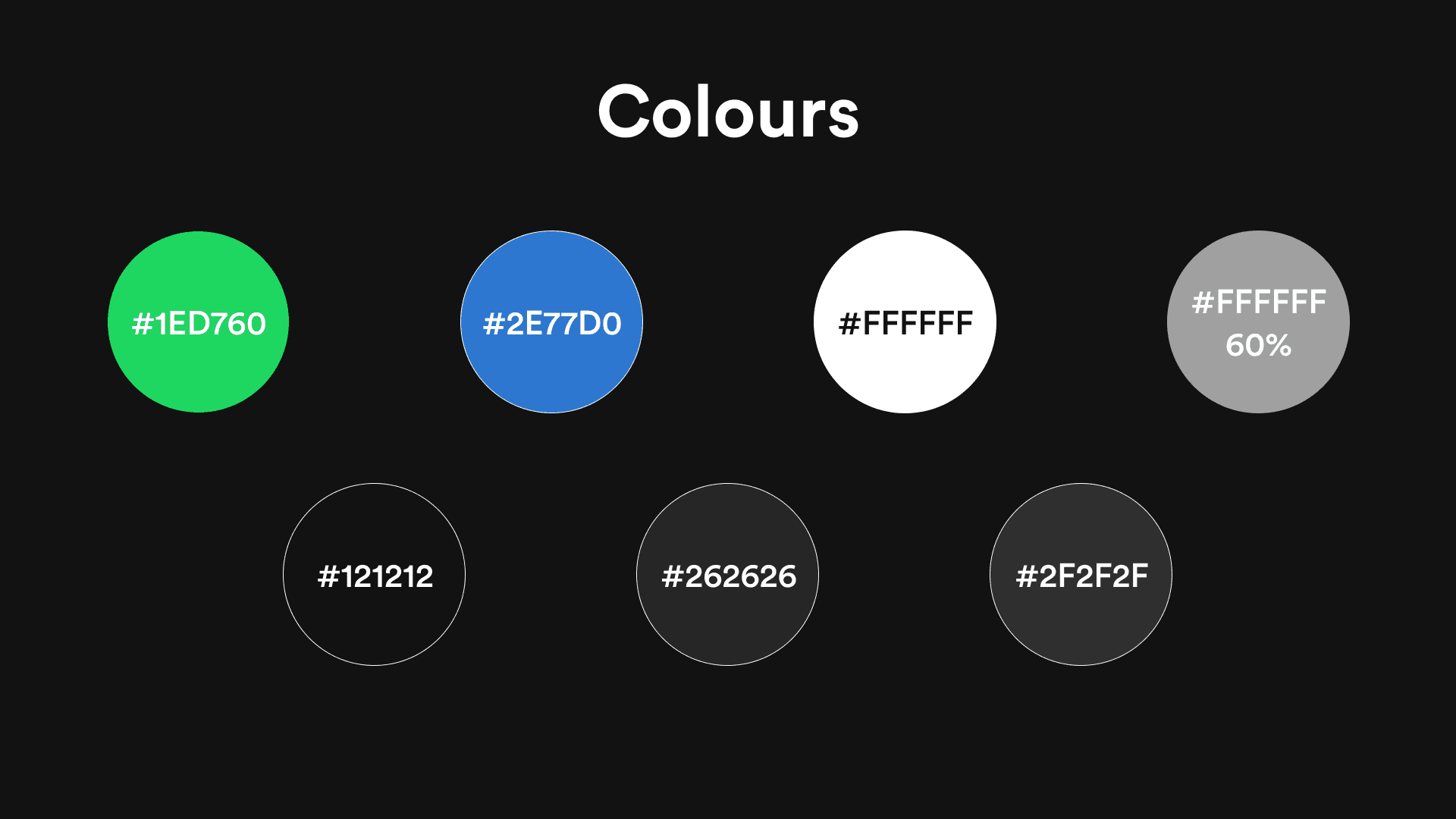 Colours

#1ED760

#2E77D0

#FFFFFF

#FFFFFF
60%

#121212

#262626

#2F2F2F