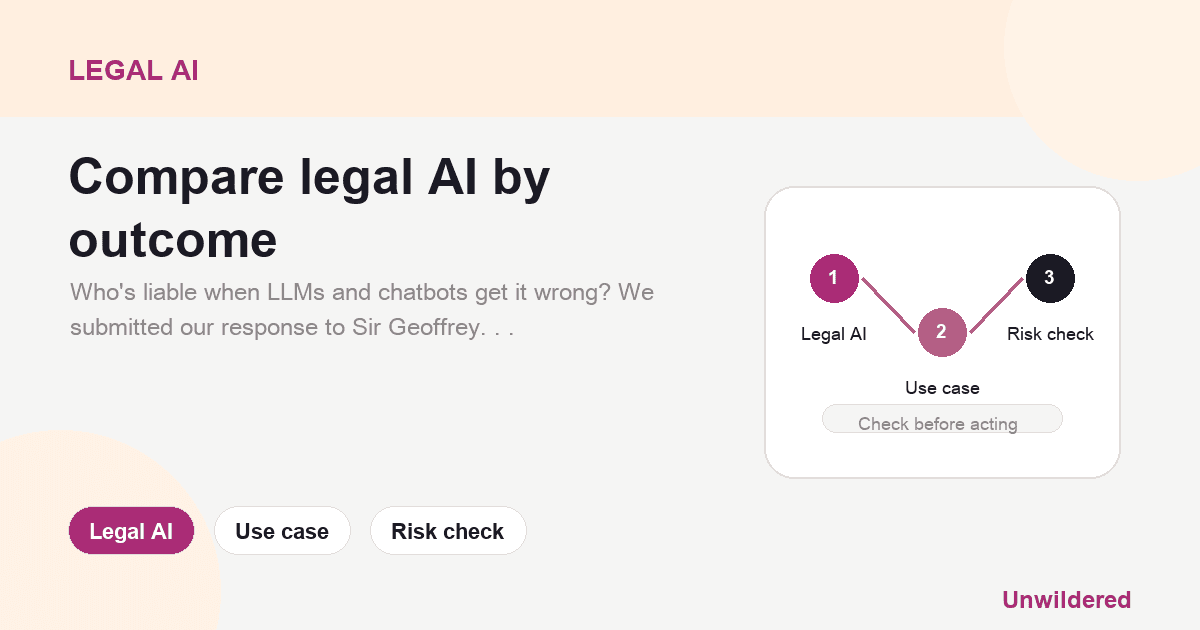 LEGAL AI

Compare legal AI by outcome

Who's liable when LLMs and chatbots get it wrong? We submitted our response to Sir Geoffrey. . .

1
Legal AI
2
Use case
3
Risk check
Check before acting

Legal AI
Use case
Risk check

Unwildered