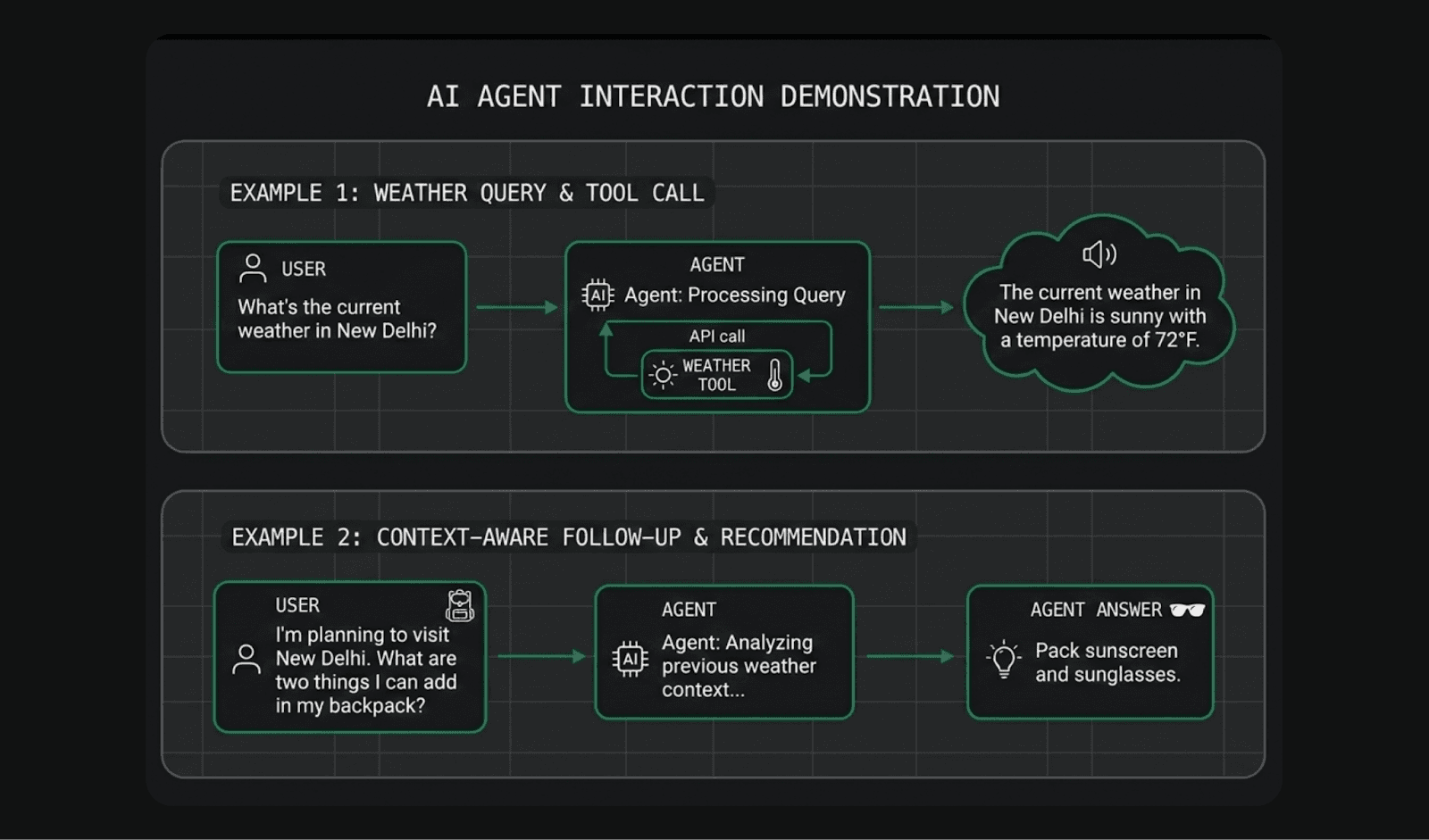 AI AGENT INTERACTION DEMONSTRATION

EXAMPLE 1: WEATHER QUERY & TOOL CALL

USER
What's the current weather in New Delhi?

AGENT
AI Agent: Processing Query
API call
WEATHER TOOL

The current weather in New Delhi is sunny with a temperature of 72°F.

EXAMPLE 2: CONTEXT-AWARE FOLLOW-UP & RECOMMENDATION

USER
I'm planning to visit New Delhi. What are two things I can add in my backpack?

AGENT
AI Agent: Analyzing previous weather context...

AGENT ANSWER
Pack sunscreen and sunglasses.