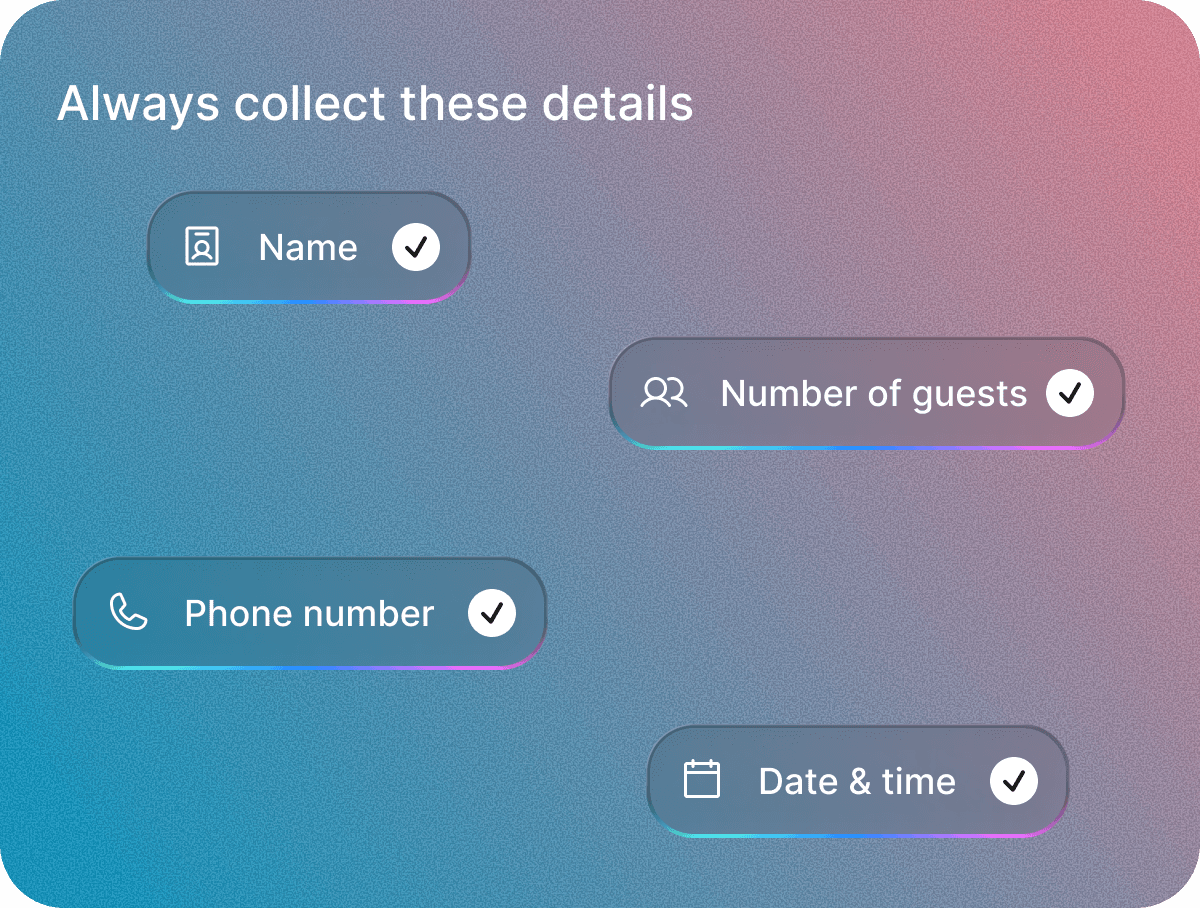 Always collect these details

Name ✓

Number of guests ✓

Phone number ✓

Date & time ✓