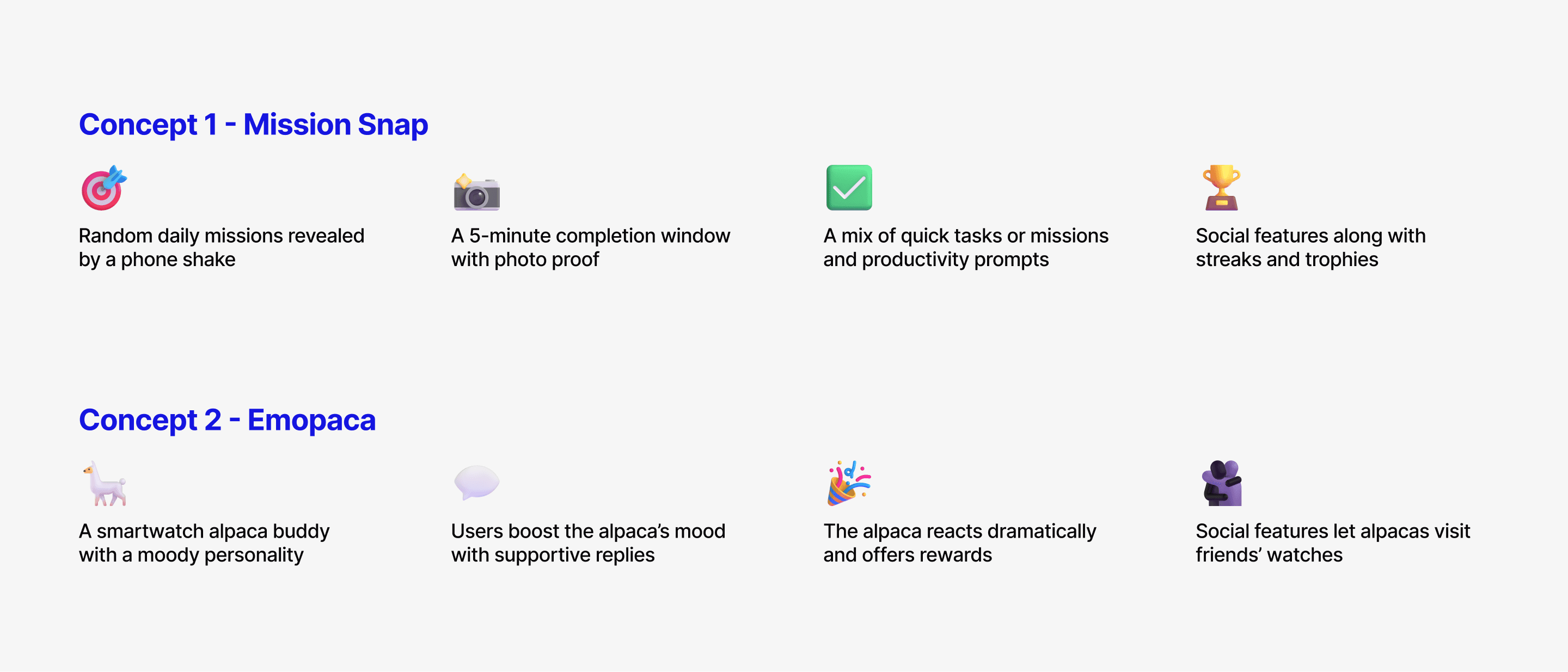 Concept 1 - Mission Snap

Random daily missions revealed by a phone shake

A 5-minute completion window with photo proof

A mix of quick tasks or missions and productivity prompts

Social features along with streaks and trophies

Concept 2 - Emopaca

A smartwatch alpaca buddy with a moody personality

Users boost the alpaca's mood with supportive replies

The alpaca reacts dramatically and offers rewards

Social features let alpacas visit friends' watches