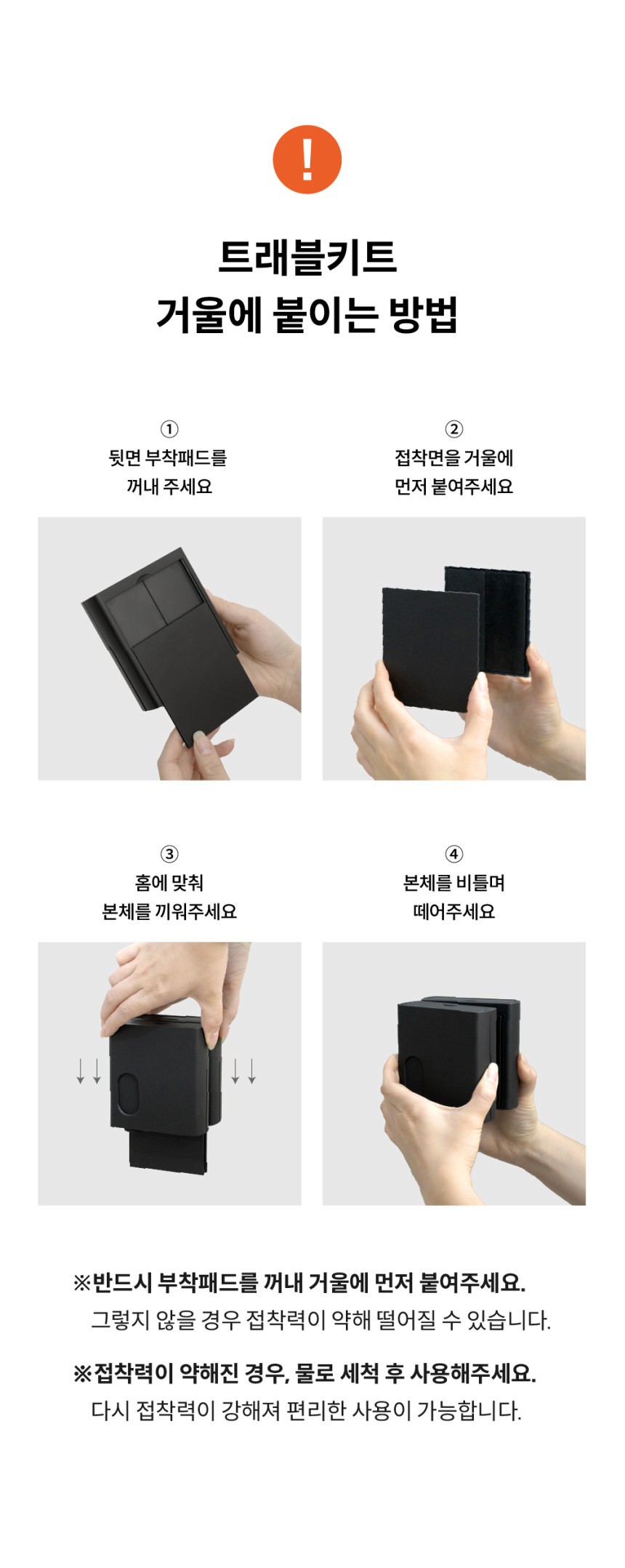 !

트래블키트
거울에 붙이는 방법

①
뒷면 부착패드를
꺼내 주세요

②
접착면을 거울에
먼저 붙여주세요

③
홈에 맞춰
본체를 끼워주세요

④
본체를 비틀며
떼어주세요

※반드시 부착패드를 꺼내 거울에 먼저 붙여주세요.
그렇지 않을 경우 접착력이 약해 떨어질 수 있습니다.

※접착력이 약해진 경우, 물로 세척 후 사용해주세요.
다시 접착력이 강해져 편리한 사용이 가능합니다.