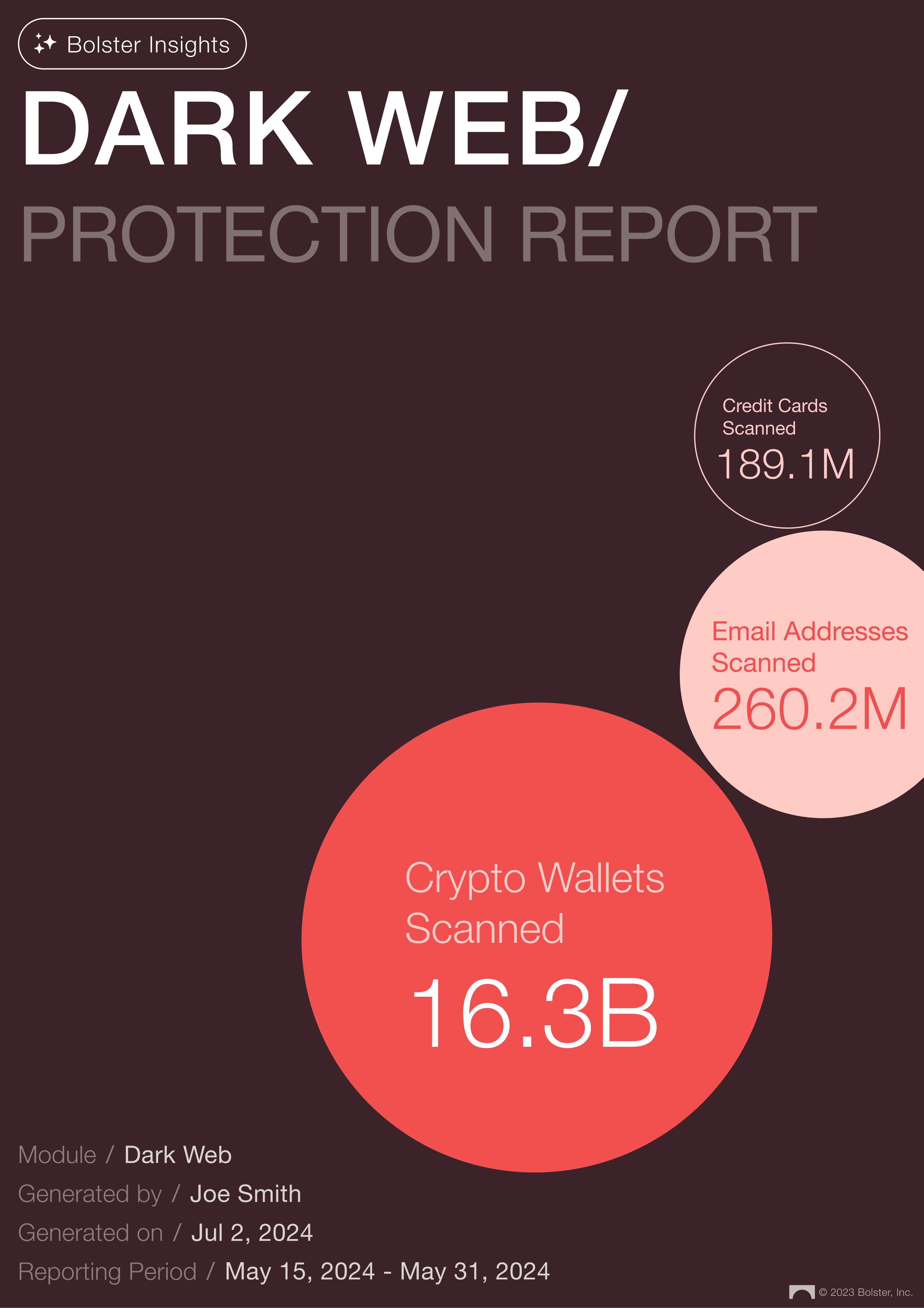 Bolster Insights

DARK WEB/

PROTECTION REPORT

Credit Cards Scanned
189.1M

Email Addresses Scanned
260.2M

Crypto Wallets Scanned
16.3B

Module / Dark Web
Generated by / Joe Smith
Generated on / Jul 2, 2024
Reporting Period / May 15, 2024 - May 31, 2024

© 2023 Bolster, Inc.