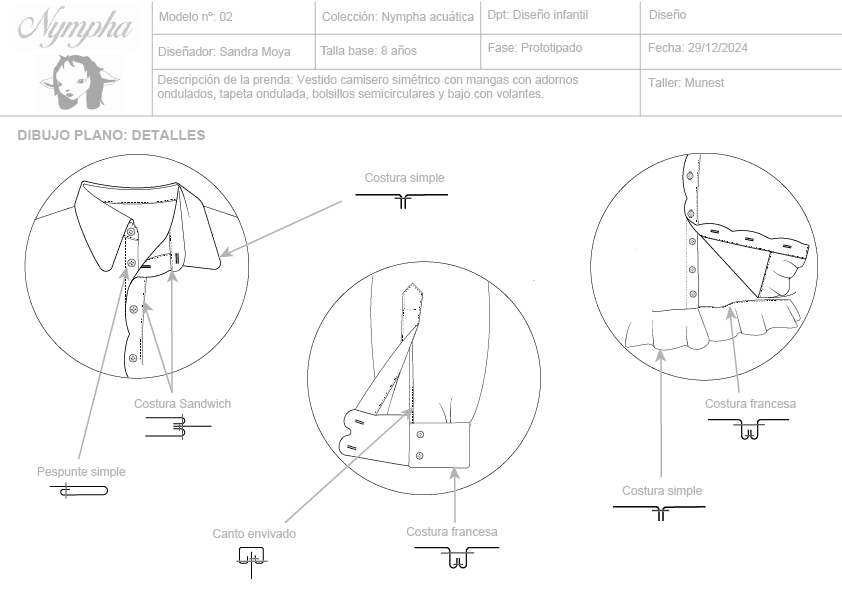 Nympha

| Modelo nº: 02 | Colección: Nympha acuática | Dpt: Diseño infantil | Diseño |
|---|---|---|---|
| Diseñador: Sandra Moya | Talla base: 8 años | Fase: Prototipado | Fecha: 29/12/2024 |
| Descripción de la prenda: Vestido camisero simétrico con mangas con adornos ondulados, tapeta ondulada, bolsillos semicirculares y bajo con volantes. | | | Taller: Munest |

DIBUJO PLANO: DETALLES

Costura simple

Costura Sandwich

Pespunte simple

Canto envivado

Costura francesa

Costura francesa

Costura simple