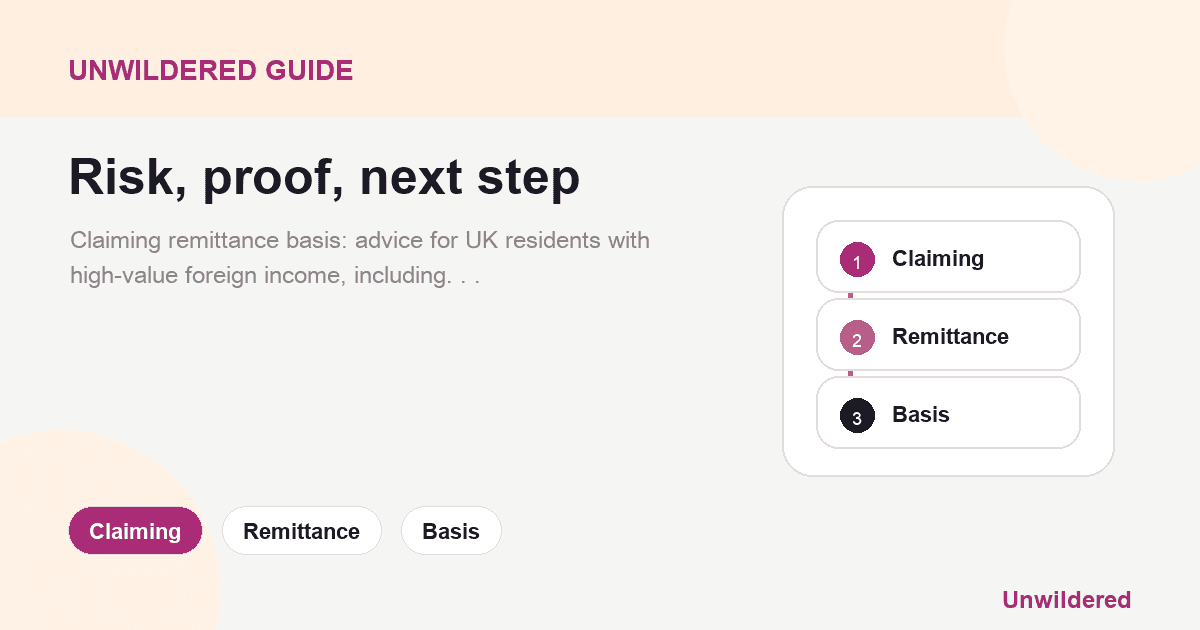 UNWILDERED GUIDE

Risk, proof, next step

Claiming remittance basis: advice for UK residents with high-value foreign income, including. . .

1 Claiming

2 Remittance

3 Basis

Claiming

Remittance

Basis

Unwildered