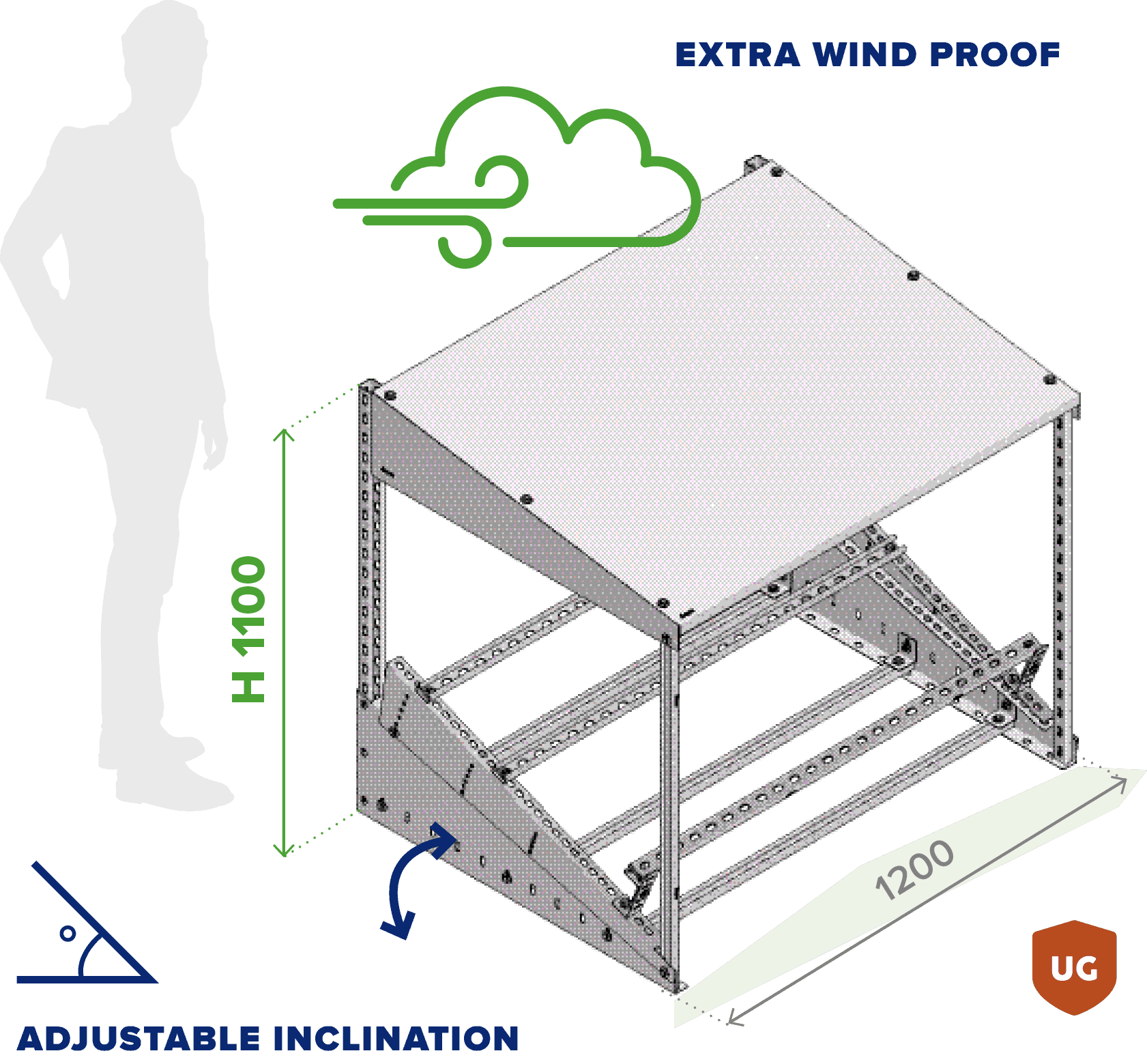 EXTRA WIND PROOF

H 1100

1200

UG

ADJUSTABLE INCLINATION