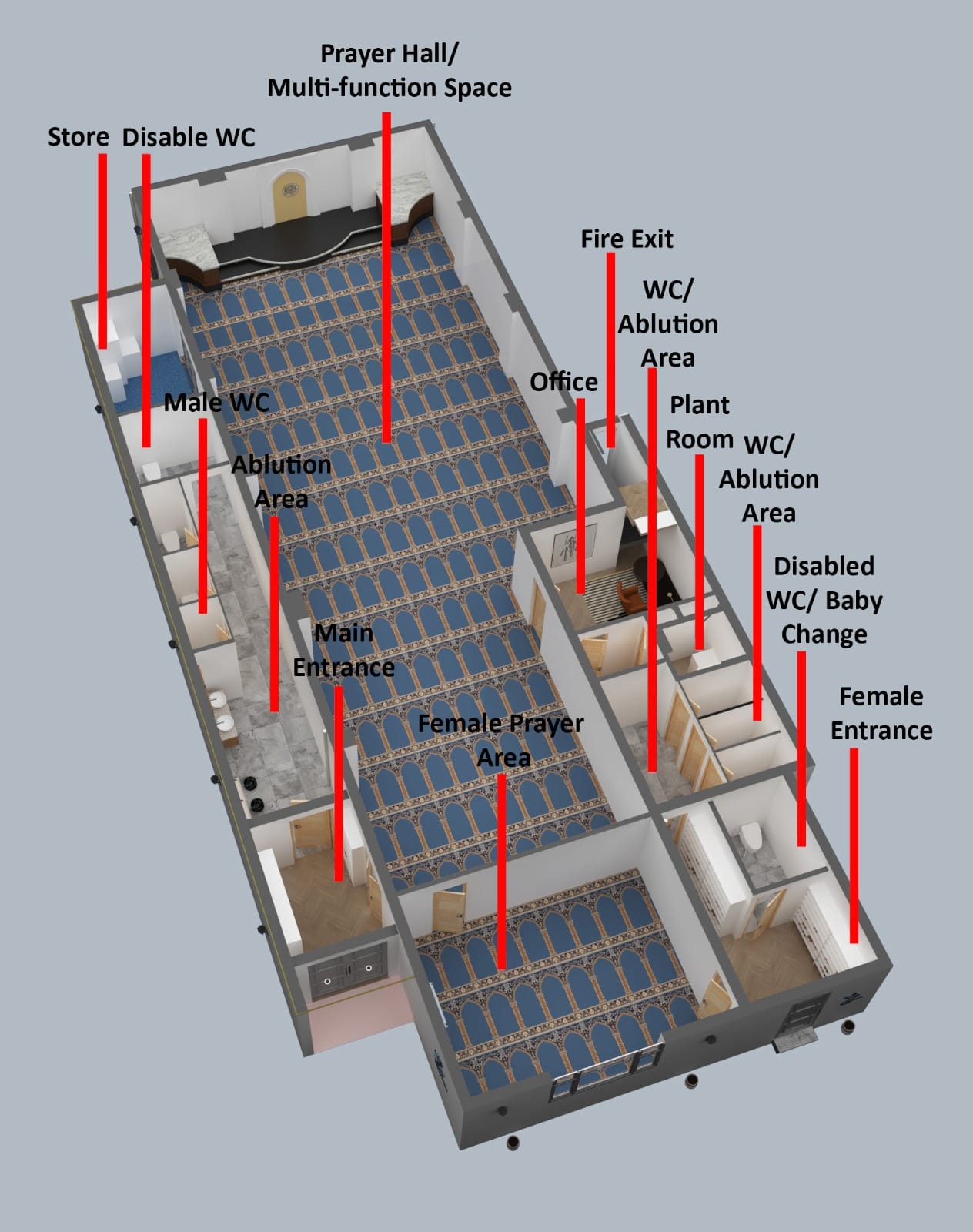 Prayer Hall/
Multi-function Space

Store Disable WC

Fire Exit

WC/
Ablution
Area

Office

Plant
Room

WC/
Ablution
Area

Male WC

Ablution
Area

Disabled
WC/ Baby
Change

Main
Entrance

Female
Entrance

Female Prayer
Area