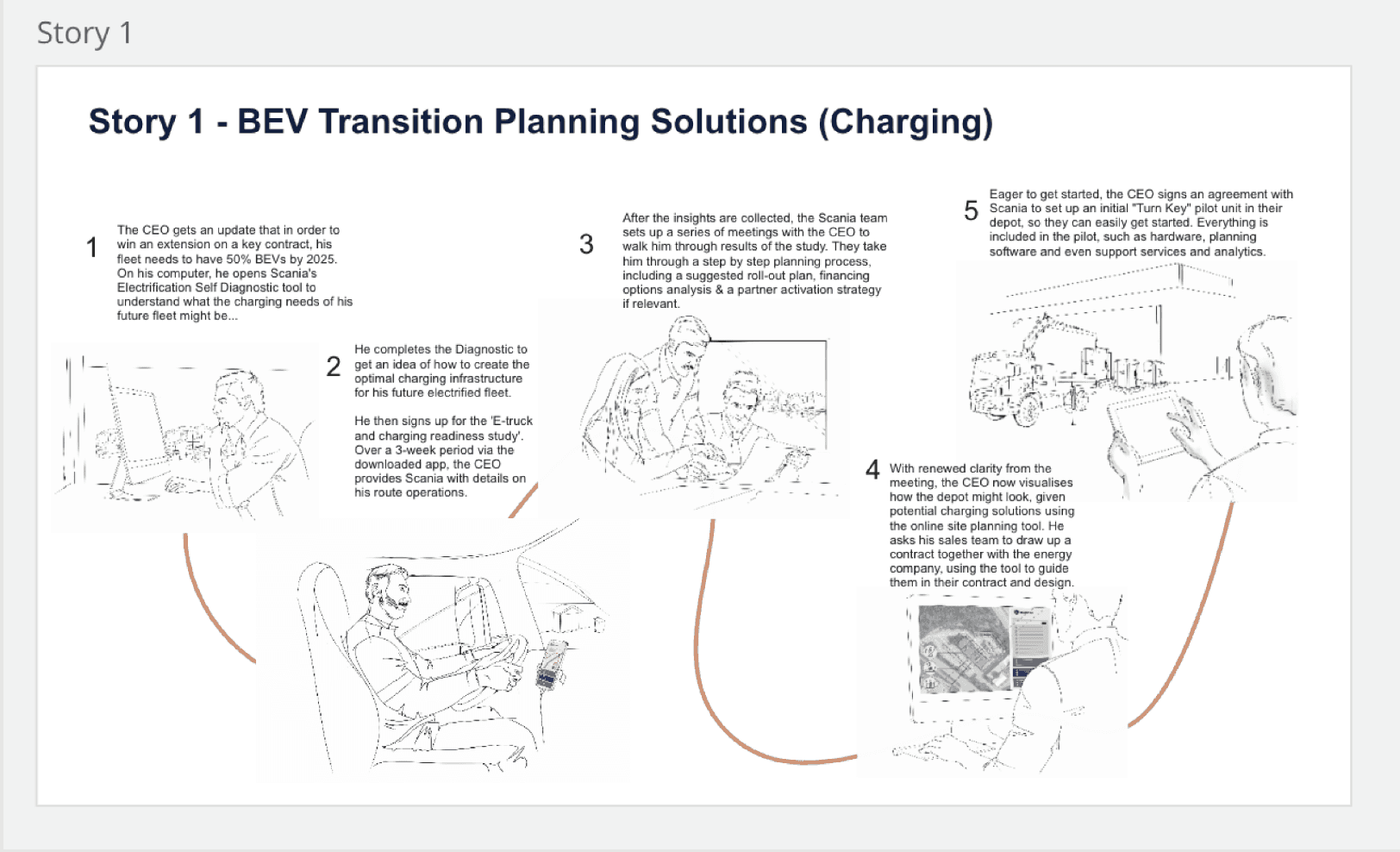 Story 1

Story 1 - BEV Transition Planning Solutions (Charging)

1 The CEO gets an update that in order to win an extension on a key contract, his fleet needs to have 50% BEVs by 2025. On his computer, he opens Scania's Electrification Self Diagnostic tool to understand what the charging needs of his future fleet might be...

2 He completes the Diagnostic to get an idea of how to create the optimal charging infrastructure for his future electrified fleet.

He then signs up for the 'E-truck and charging readiness study'. Over a 3-week period via the downloaded app, the CEO provides Scania with details on his route operations.

3 After the insights are collected, the Scania team sets up a series of meetings with the CEO to walk him through results of the study. They take him through a step by step planning process, including a suggested roll-out plan, financing options analysis & a partner activation strategy if relevant.

4 With renewed clarity from the meeting, the CEO now visualises how the depot might look, given potential charging solutions using the online site planning tool. He asks his sales team to draw up a contract together with the energy company, using the tool to guide them in their contract and design.

5 Eager to get started, the CEO signs an agreement with Scania to set up an initial "Turn Key" pilot unit in their depot, so they can easily get started. Everything is included in the pilot, such as hardware, planning software and even support services and analytics.