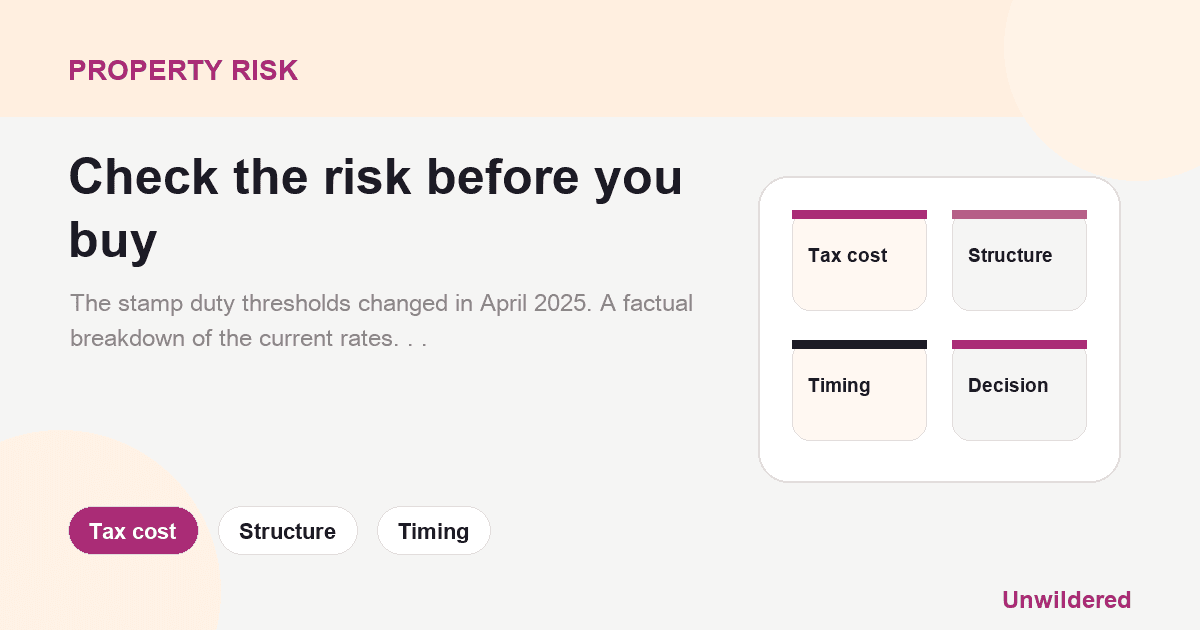 PROPERTY RISK

Check the risk before you buy

The stamp duty thresholds changed in April 2025. A factual breakdown of the current rates. . .

Tax cost

Structure

Timing

Decision

Tax cost

Structure

Timing

Unwildered