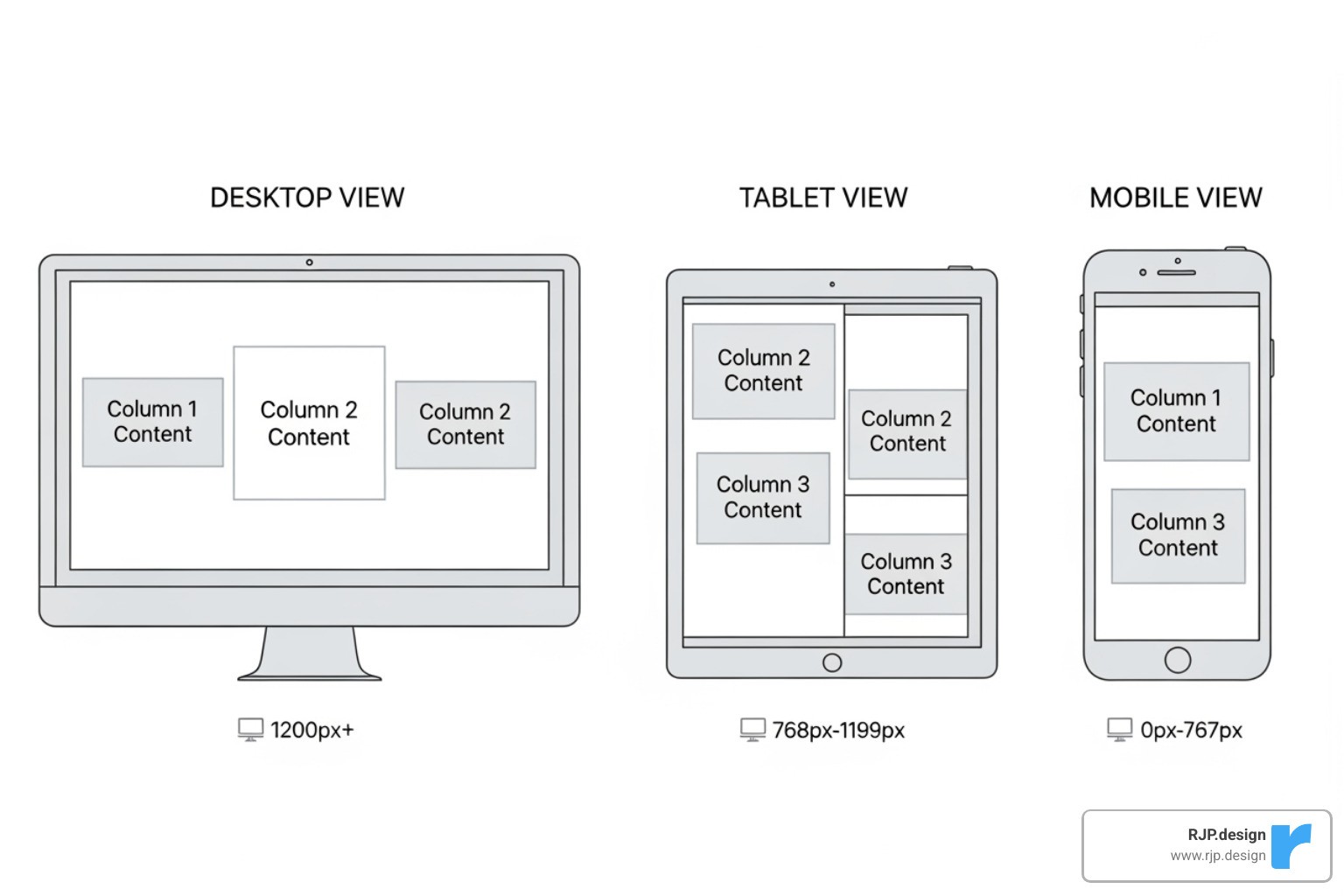 DESKTOP VIEW

Column 1 Content

Column 2 Content

Column 2 Content

1200px+

TABLET VIEW

Column 2 Content

Column 3 Content

Column 2 Content

Column 3 Content

768px-1199px

MOBILE VIEW

Column 1 Content

Column 3 Content

0px-767px

RJP.design
www.rjp.design