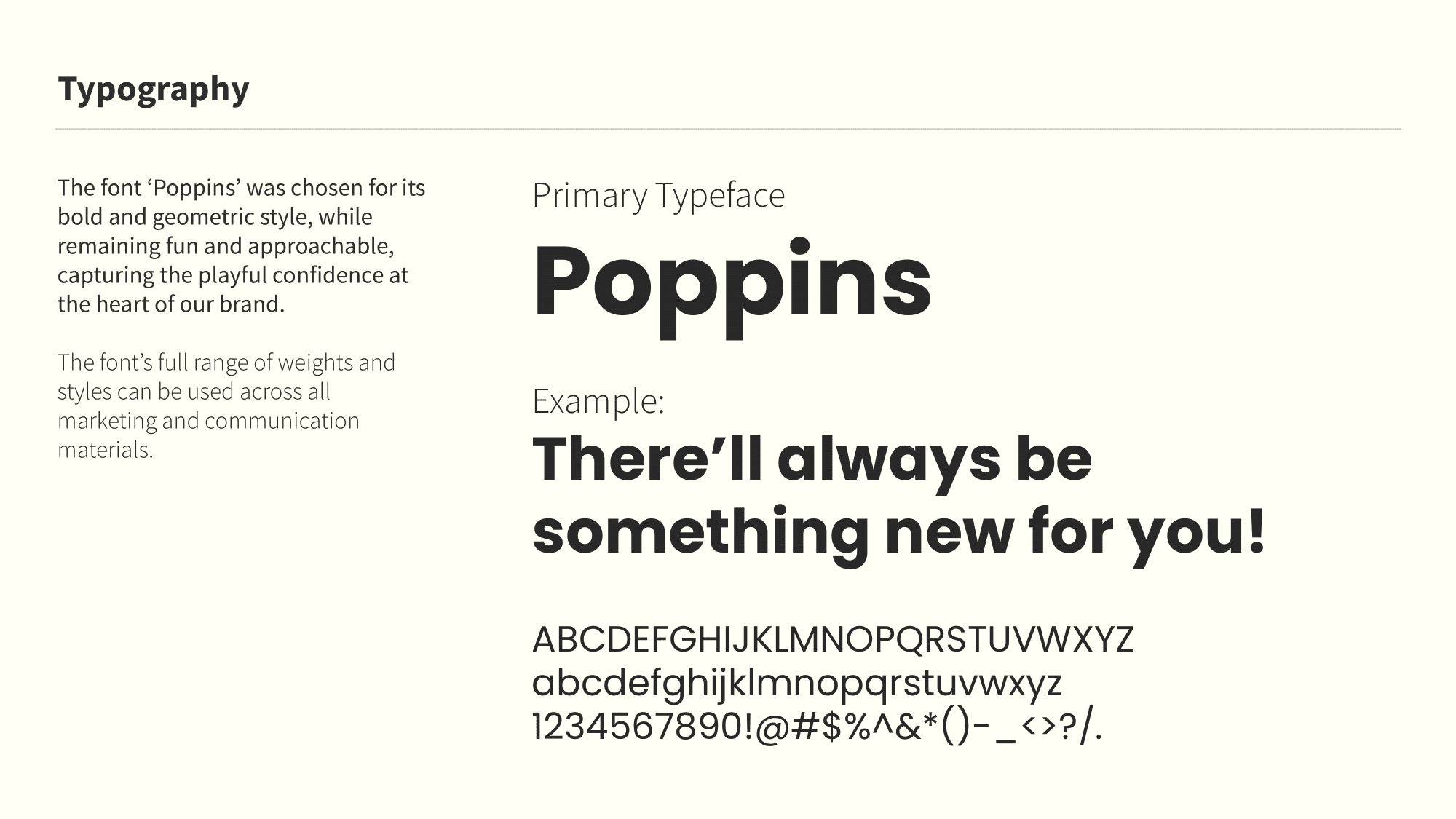 Typography

The font 'Poppins' was chosen for its bold and geometric style, while remaining fun and approachable, capturing the playful confidence at the heart of our brand.

The font's full range of weights and styles can be used across all marketing and communication materials.

Primary Typeface

Poppins

Example:

There'll always be something new for you!

ABCDEFGHIJKLMNOPQRSTUVWXYZ
abcdefghijklmnopqrstuvwxyz
1234567890!@#$%^&*()-_<>?/.