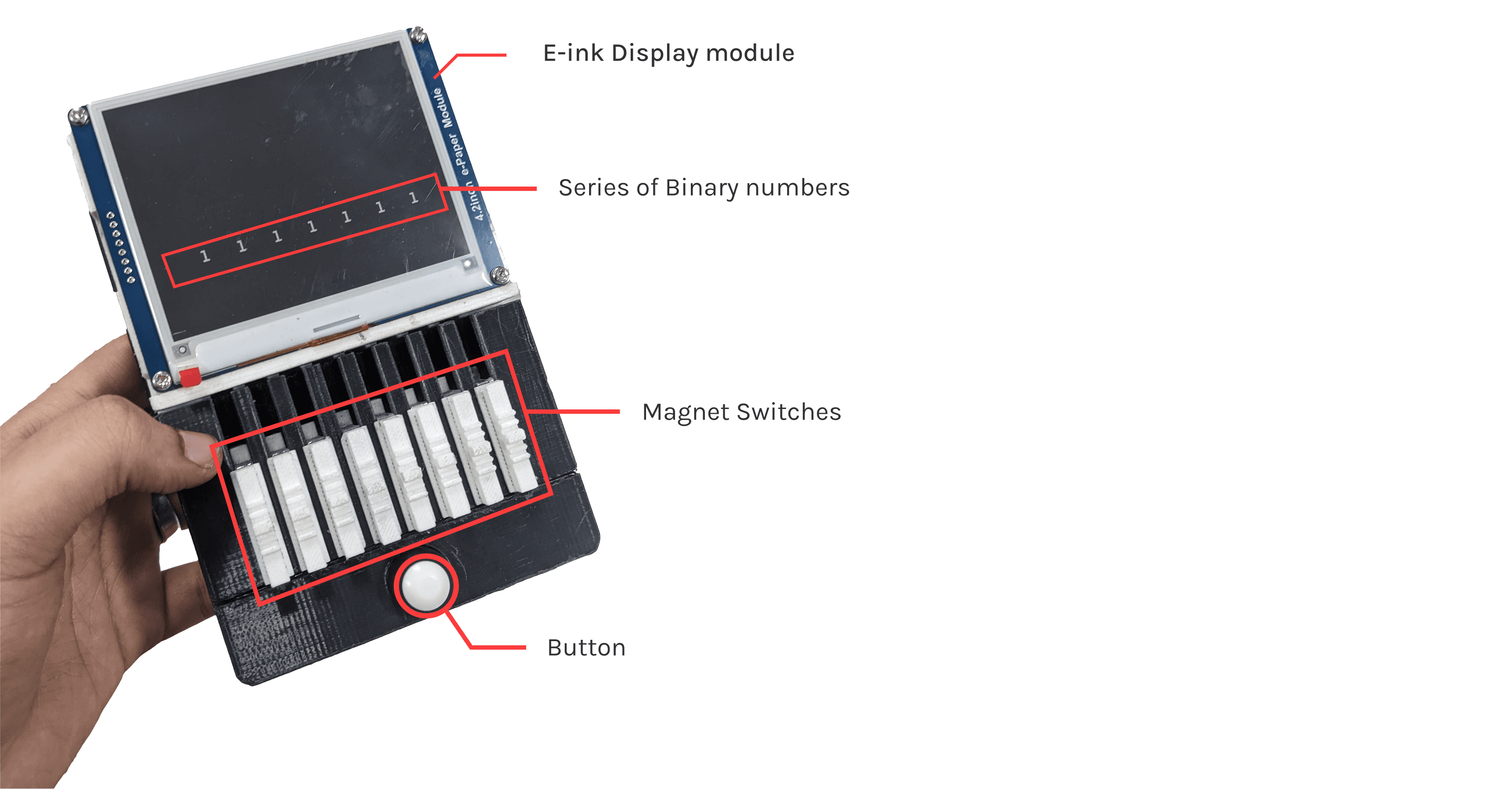 E-ink Display module

4.2inch e-Paper Module

Series of Binary numbers

1 1 1 1 1 1 1

Magnet Switches

Button