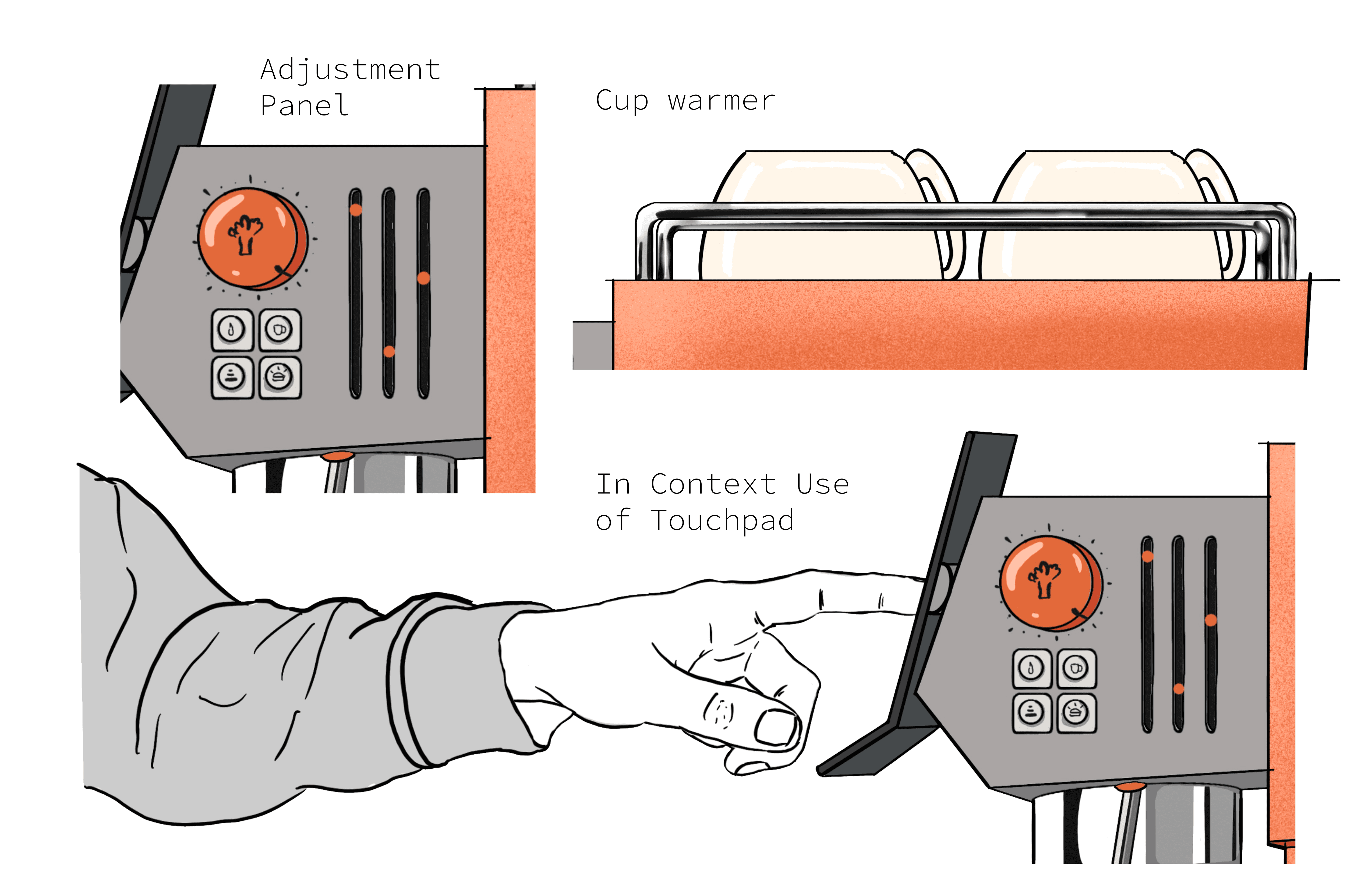 Adjustment Panel

Cup warmer

In Context Use of Touchpad