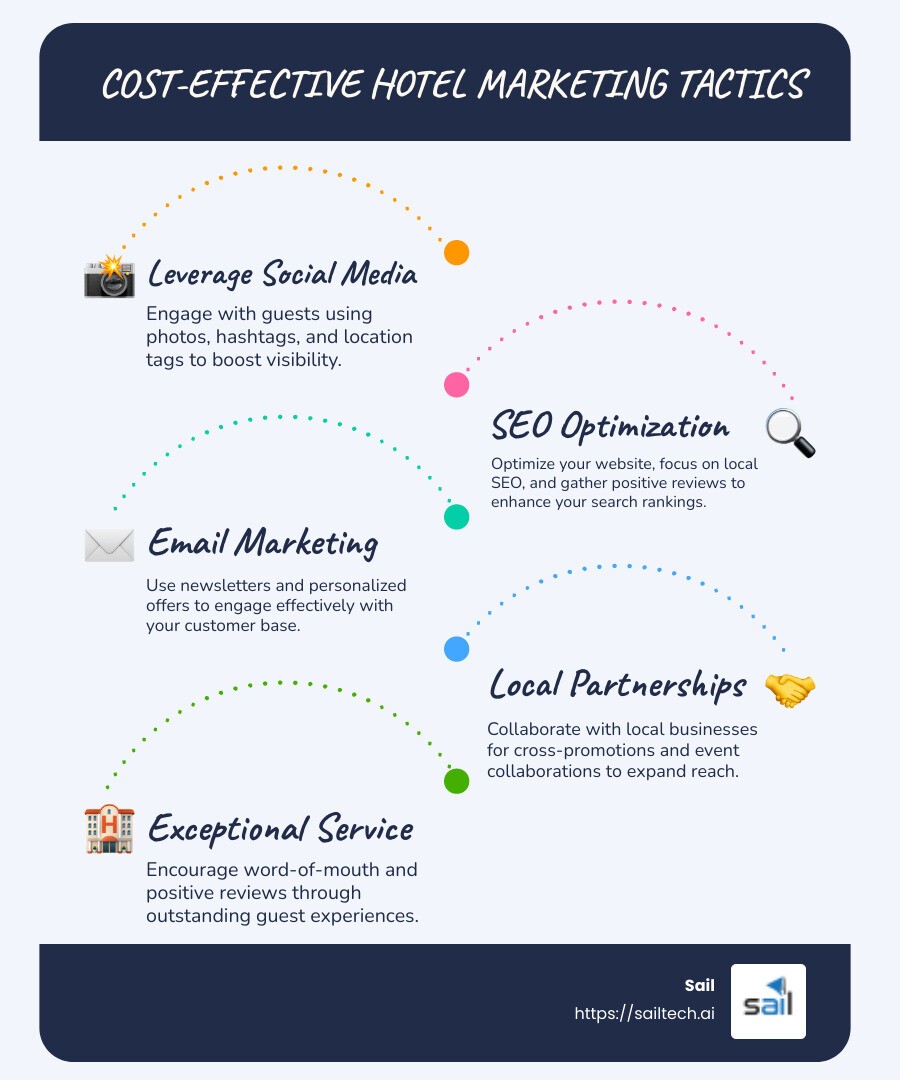 COST-EFFECTIVE HOTEL MARKETING TACTICS

Leverage Social Media

Engage with guests using photos, hashtags, and location tags to boost visibility.

SEO Optimization

Optimize your website, focus on local SEO, and gather positive reviews to enhance your search rankings.

Email Marketing

Use newsletters and personalized offers to engage effectively with your customer base.

Local Partnerships

Collaborate with local businesses for cross-promotions and event collaborations to expand reach.

Exceptional Service

Encourage word-of-mouth and positive reviews through outstanding guest experiences.

Sail
https://sailtech.ai
sail