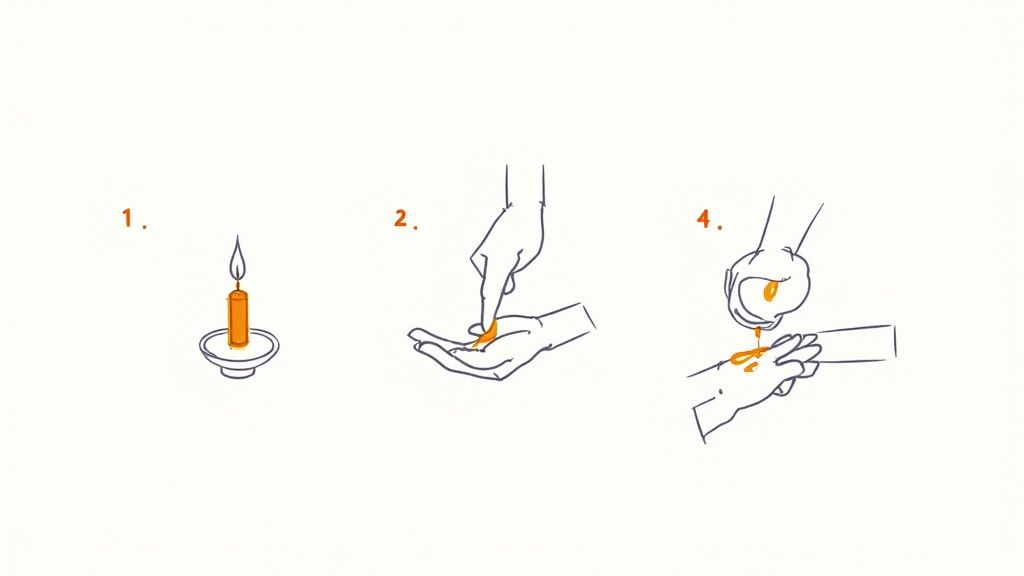 1.

2.

4.