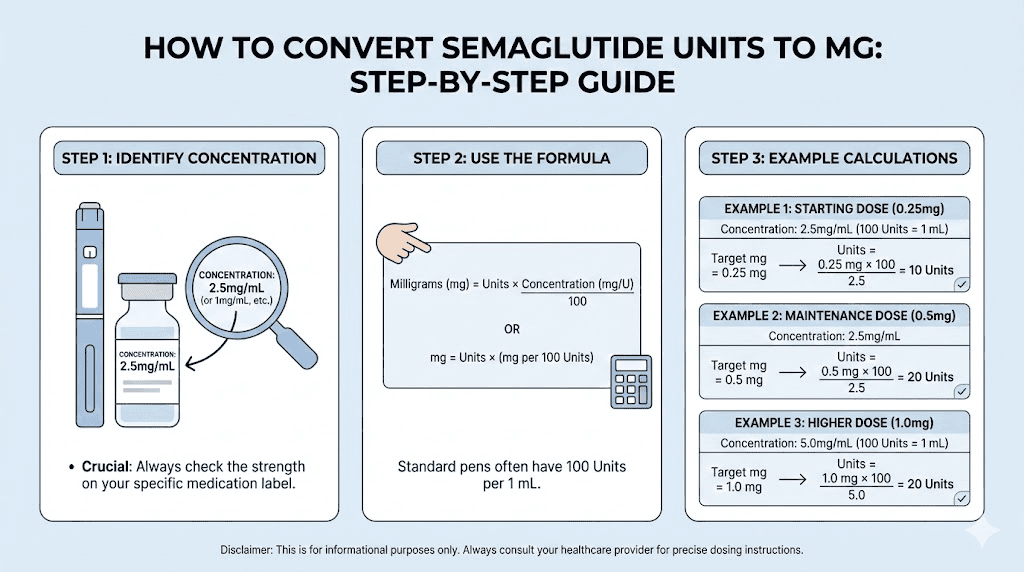 HOW TO CONVERT SEMAGLUTIDE UNITS TO MG: STEP-BY-STEP GUIDE

STEP 1: IDENTIFY CONCENTRATION

CONCENTRATION: 2.5mg/mL (or 1mg/mL, etc.)

CONCENTRATION: 2.5mg/mL

• Crucial: Always check the strength on your specific medication label.

STEP 2: USE THE FORMULA

Milligrams (mg) = Units × $\frac{\text{Concentration (mg/U)}}{100}$

OR

mg = Units × (mg per 100 Units)

Standard pens often have 100 Units per 1 mL.

STEP 3: EXAMPLE CALCULATIONS

EXAMPLE 1: STARTING DOSE (0.25mg)

Concentration: 2.5mg/mL (100 Units = 1 mL)

Target mg = 0.25 mg → Units = $\frac{0.25 \text{ mg} \times 100}{2.5}$ = 10 Units

EXAMPLE 2: MAINTENANCE DOSE (0.5mg)

Concentration: 2.5mg/mL

Target mg = 0.5 mg → Units = $\frac{0.5 \text{ mg} \times 100}{2.5}$ = 20 Units

EXAMPLE 3: HIGHER DOSE (1.0mg)

Concentration: 5.0mg/mL (100 Units = 1 mL)

Target mg = 1.0 mg → Units = $\frac{1.0 \text{ mg} \times 100}{5.0}$ = 20 Units

Disclaimer: This is for informational purposes only. Always consult your healthcare provider for precise dosing instructions.